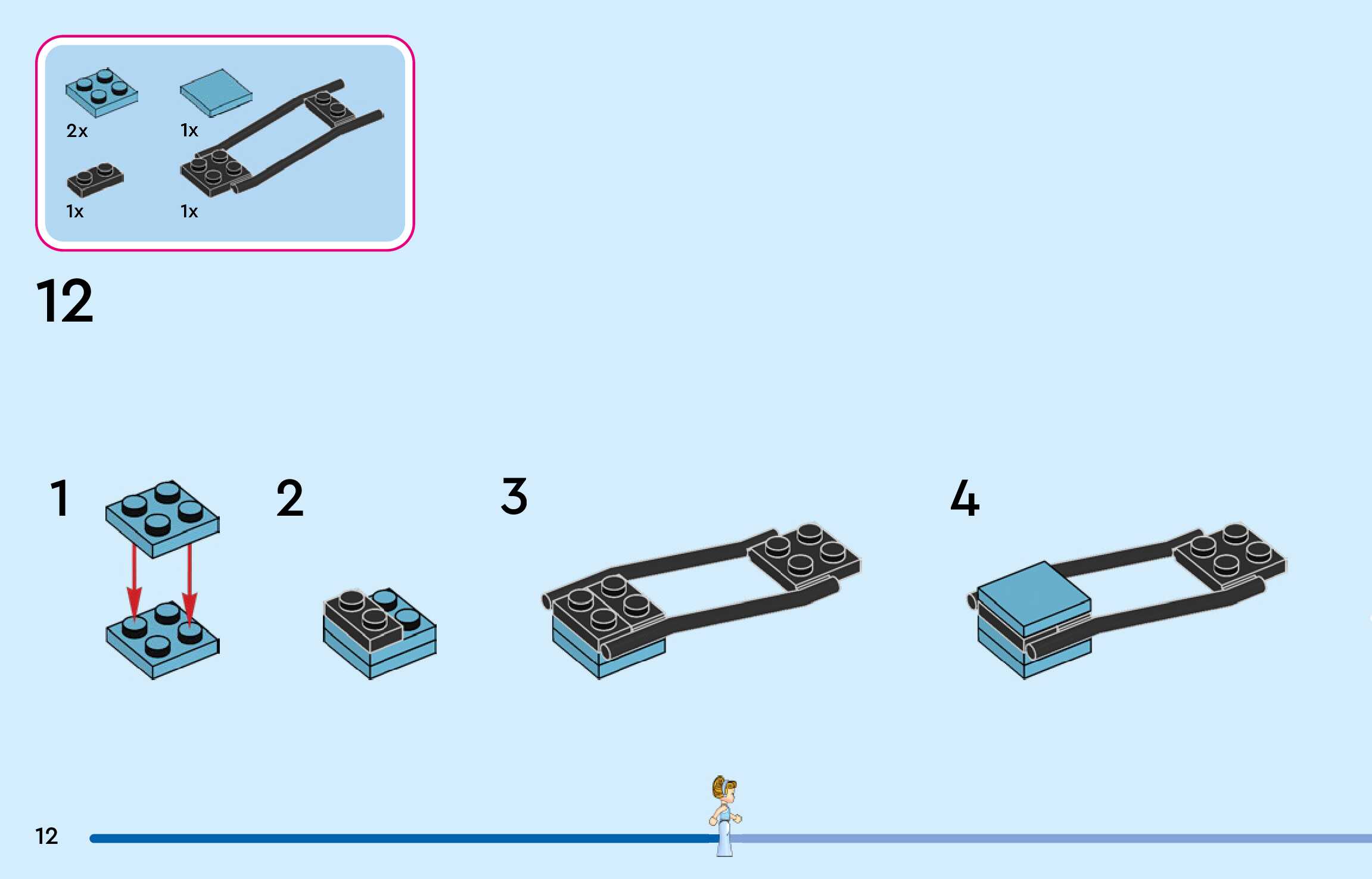 2x
1x
1x
1x

12

1

2

3

4

12