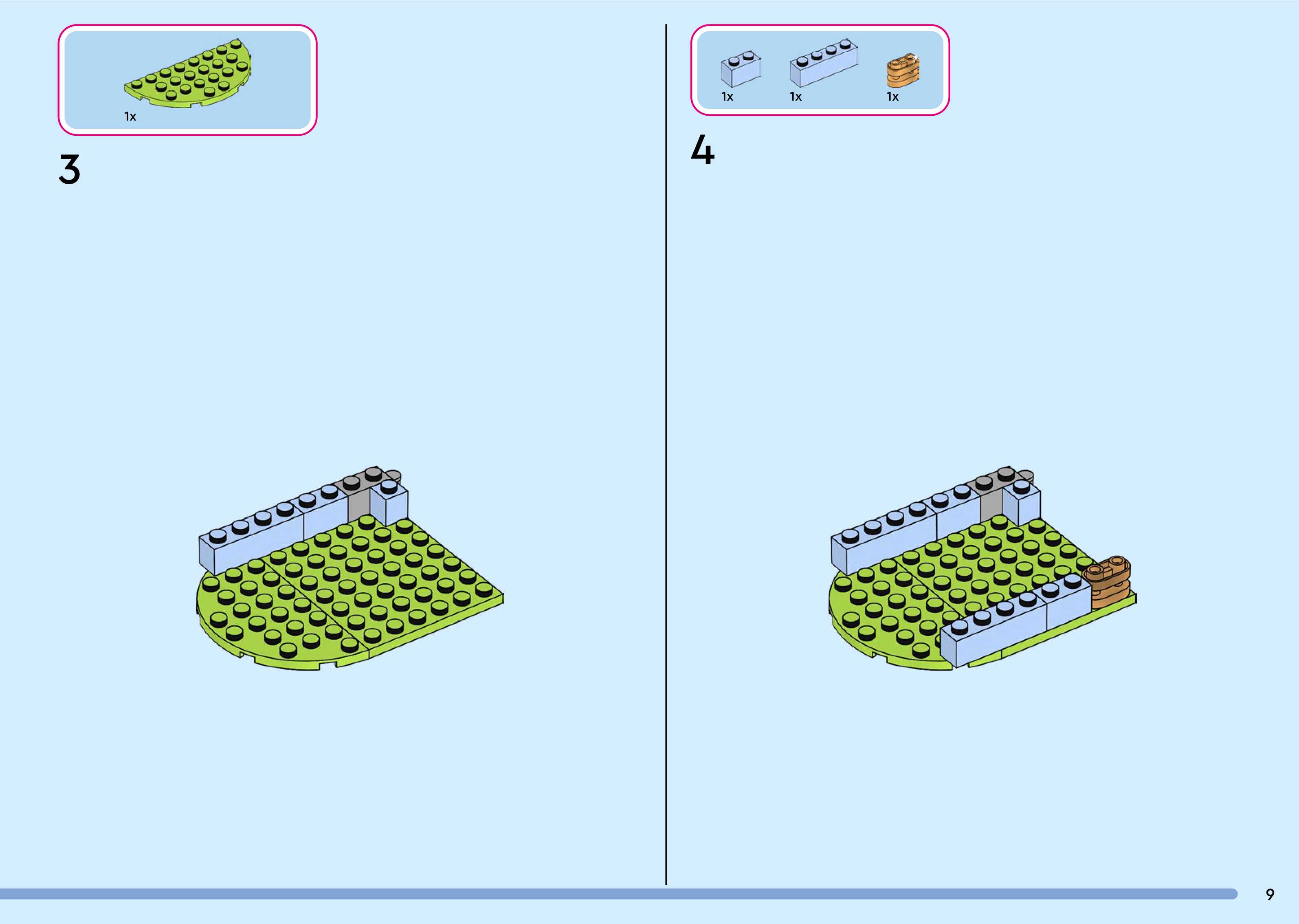 1x

3

1x 1x 1x

4

9