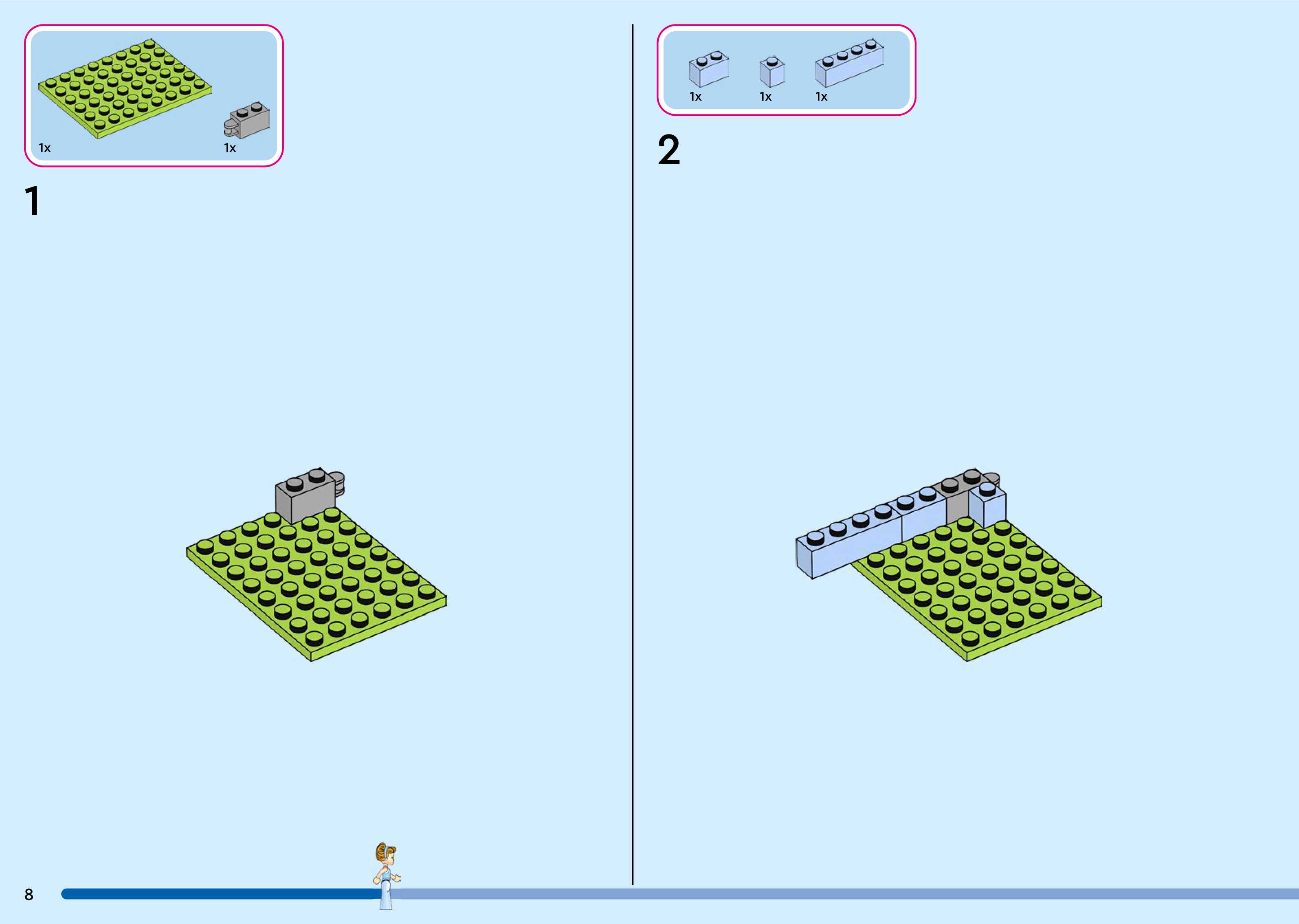 1x
1x

1

1x
1x
1x

2

8