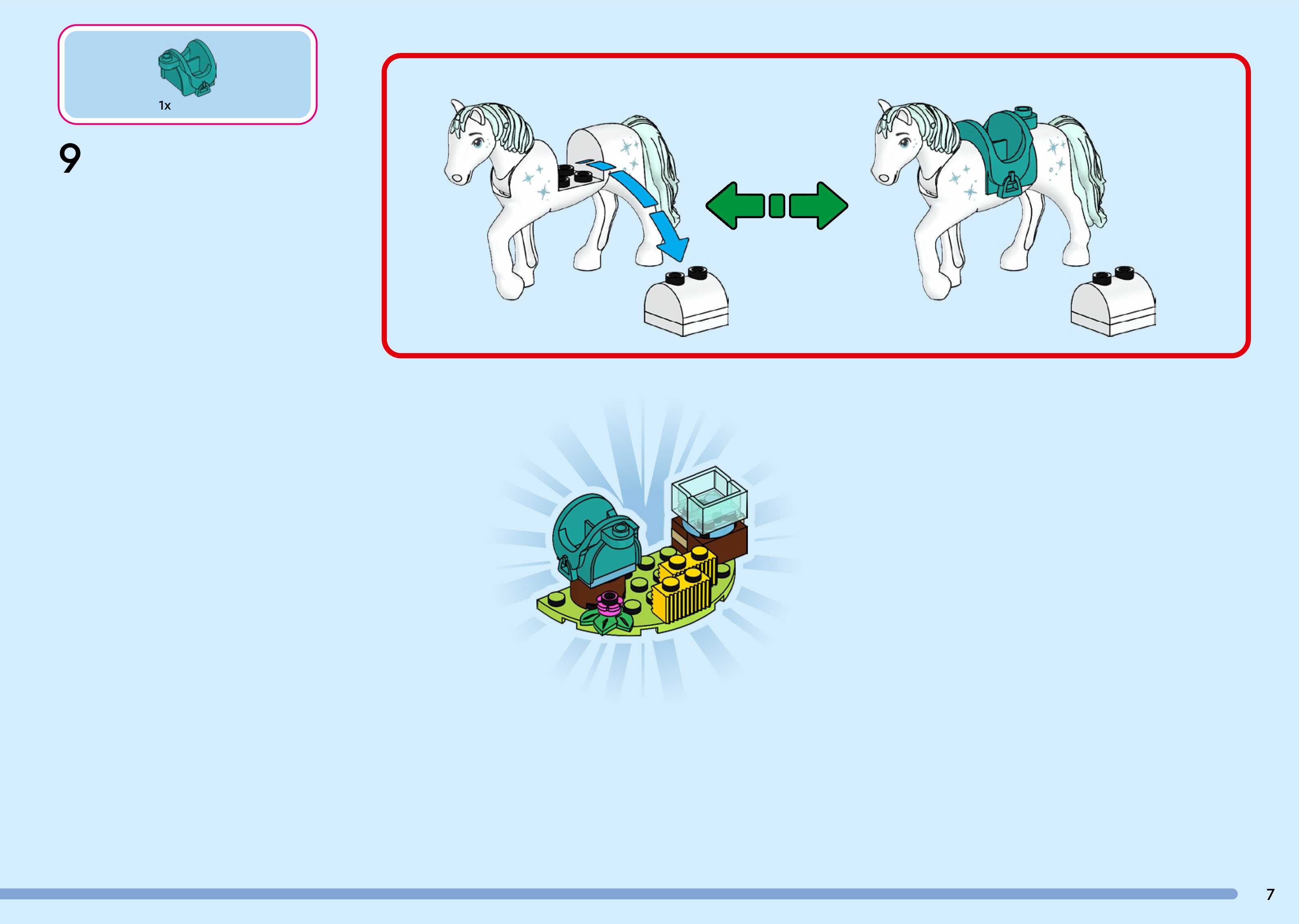 1x

9

7