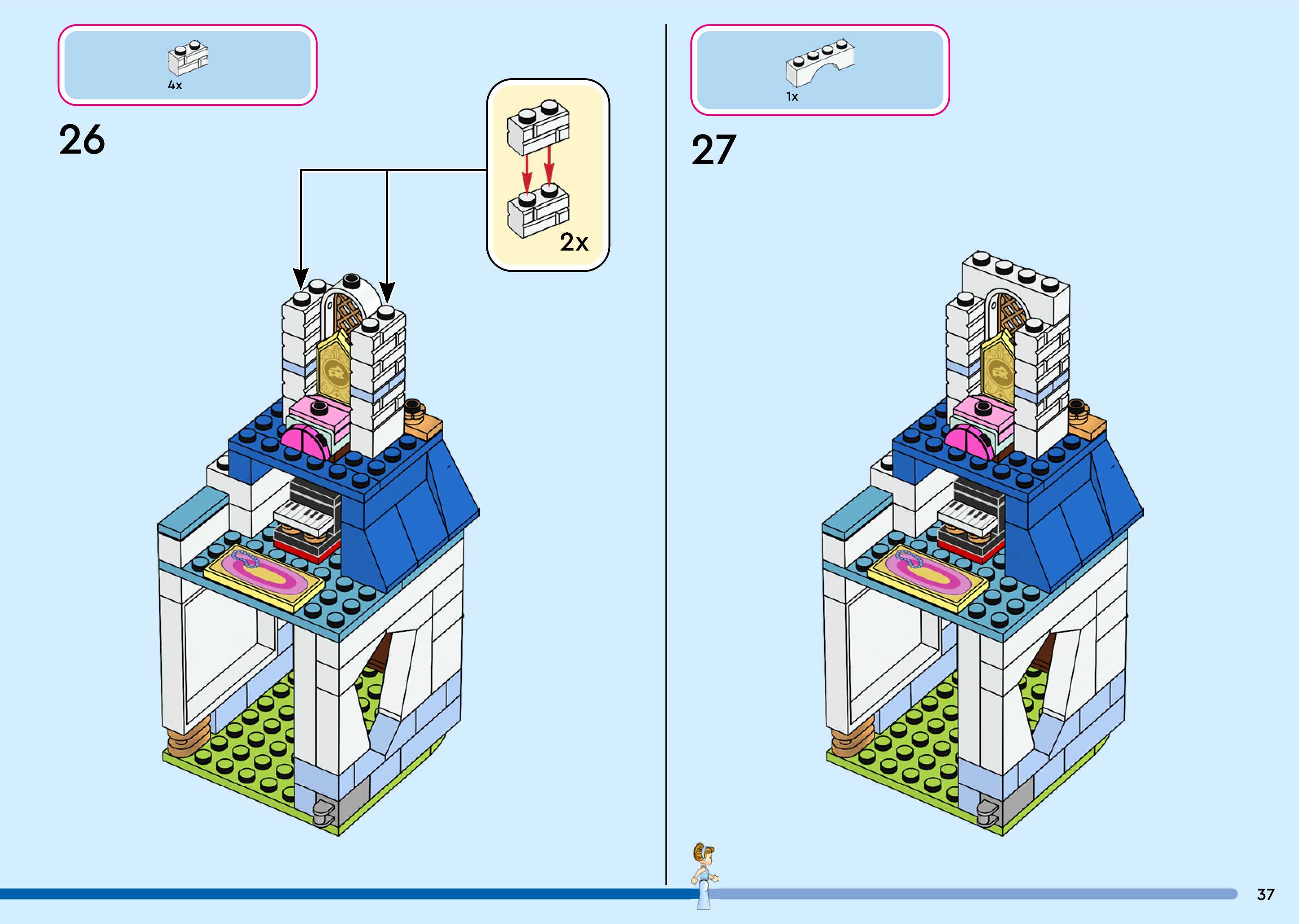 4x

26

2x

1x

27

37