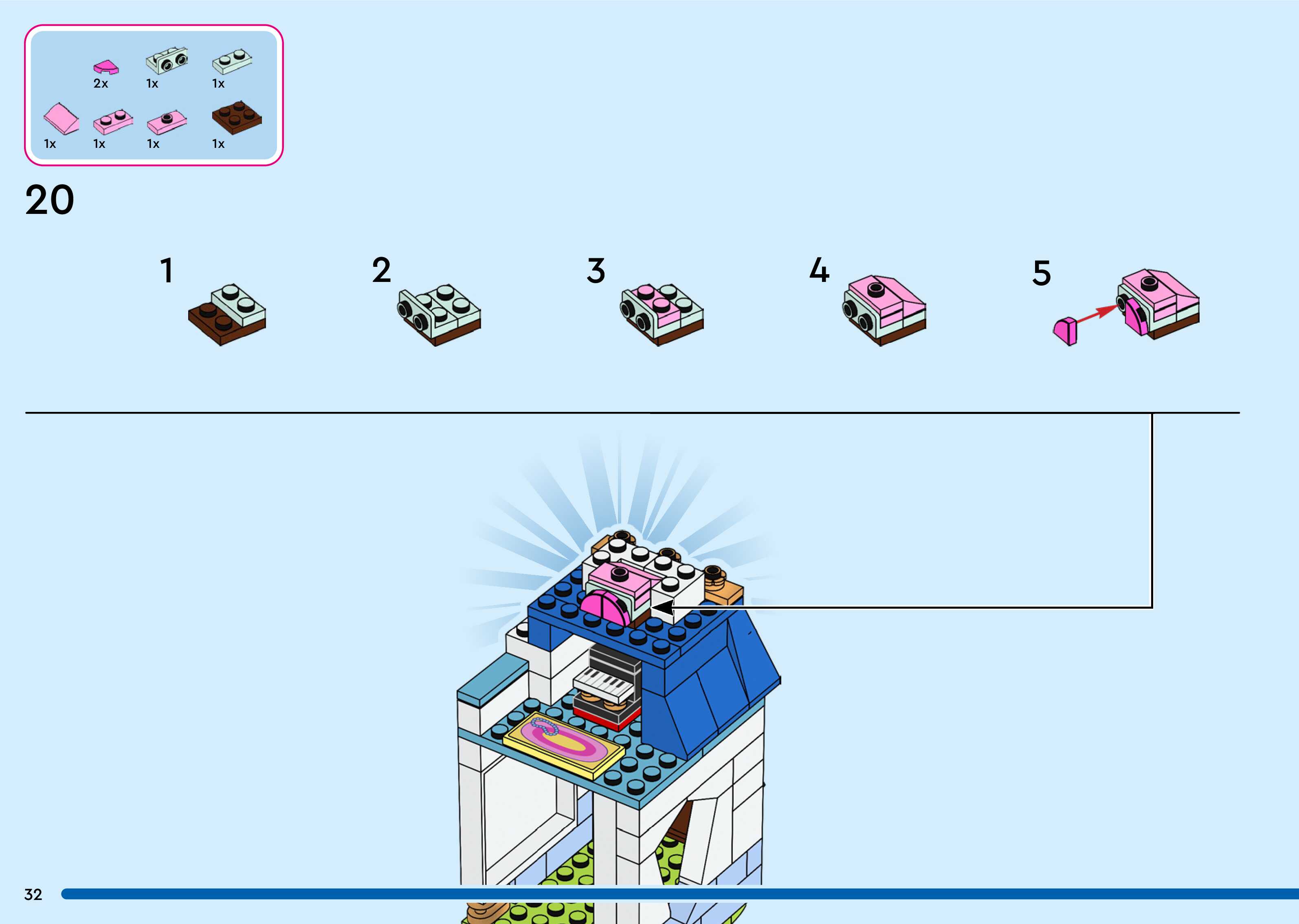 2x
1x
1x
1x
1x
1x
1x

20

1

2

3

4

5

32