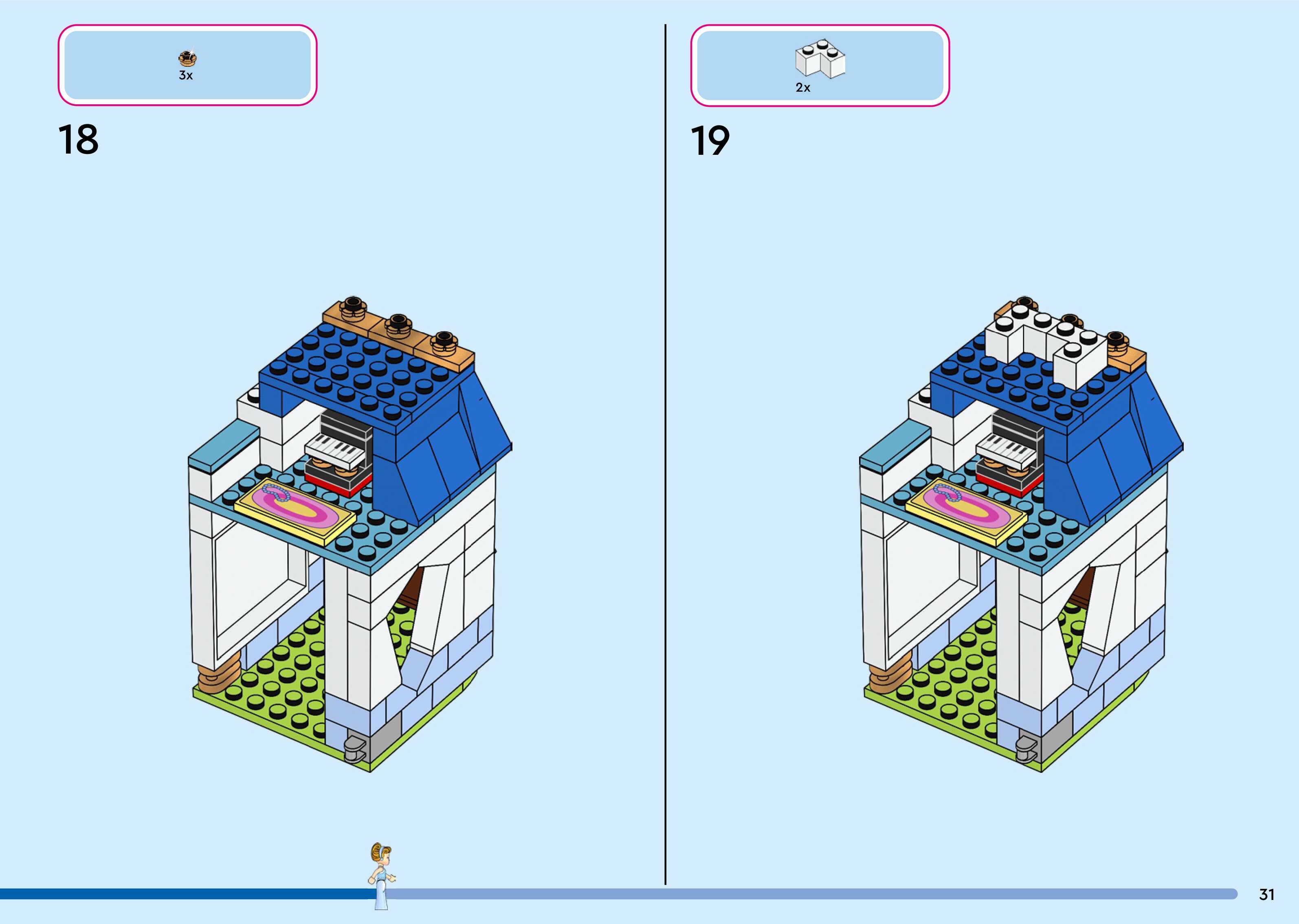 3x

18

2x

19

31