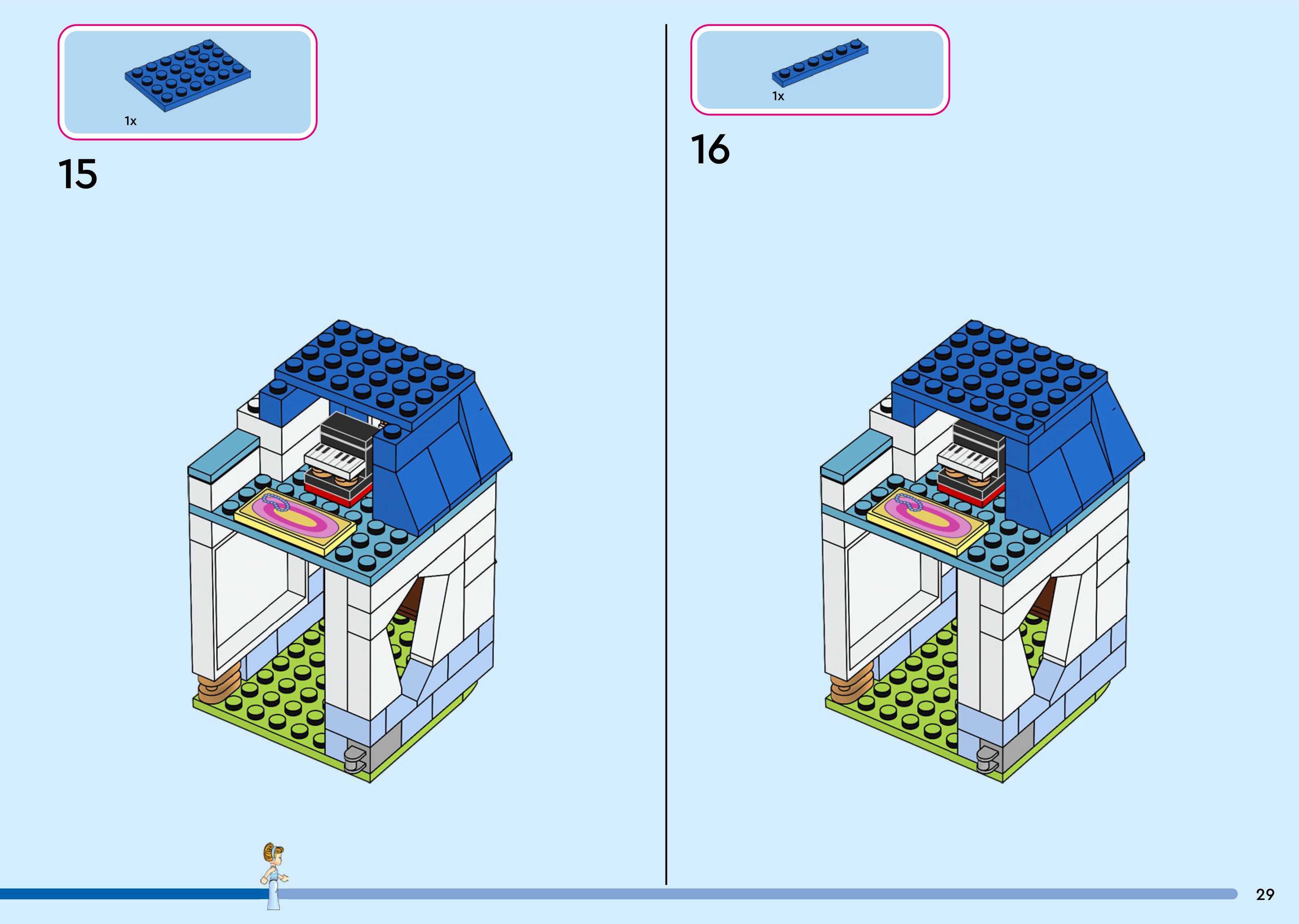 1x

15

1x

16

29