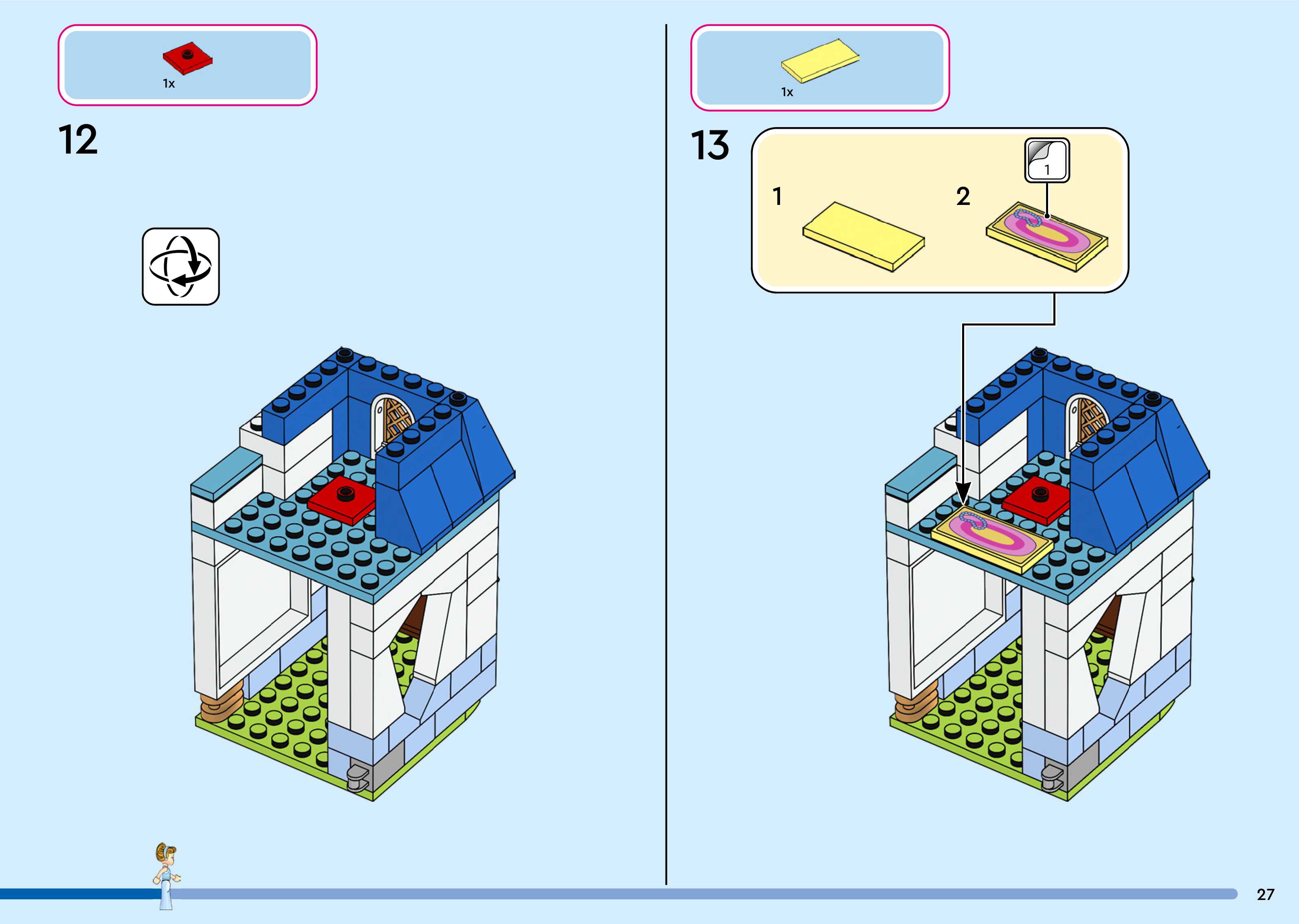 1x

12

1x

13

1

2

1

27