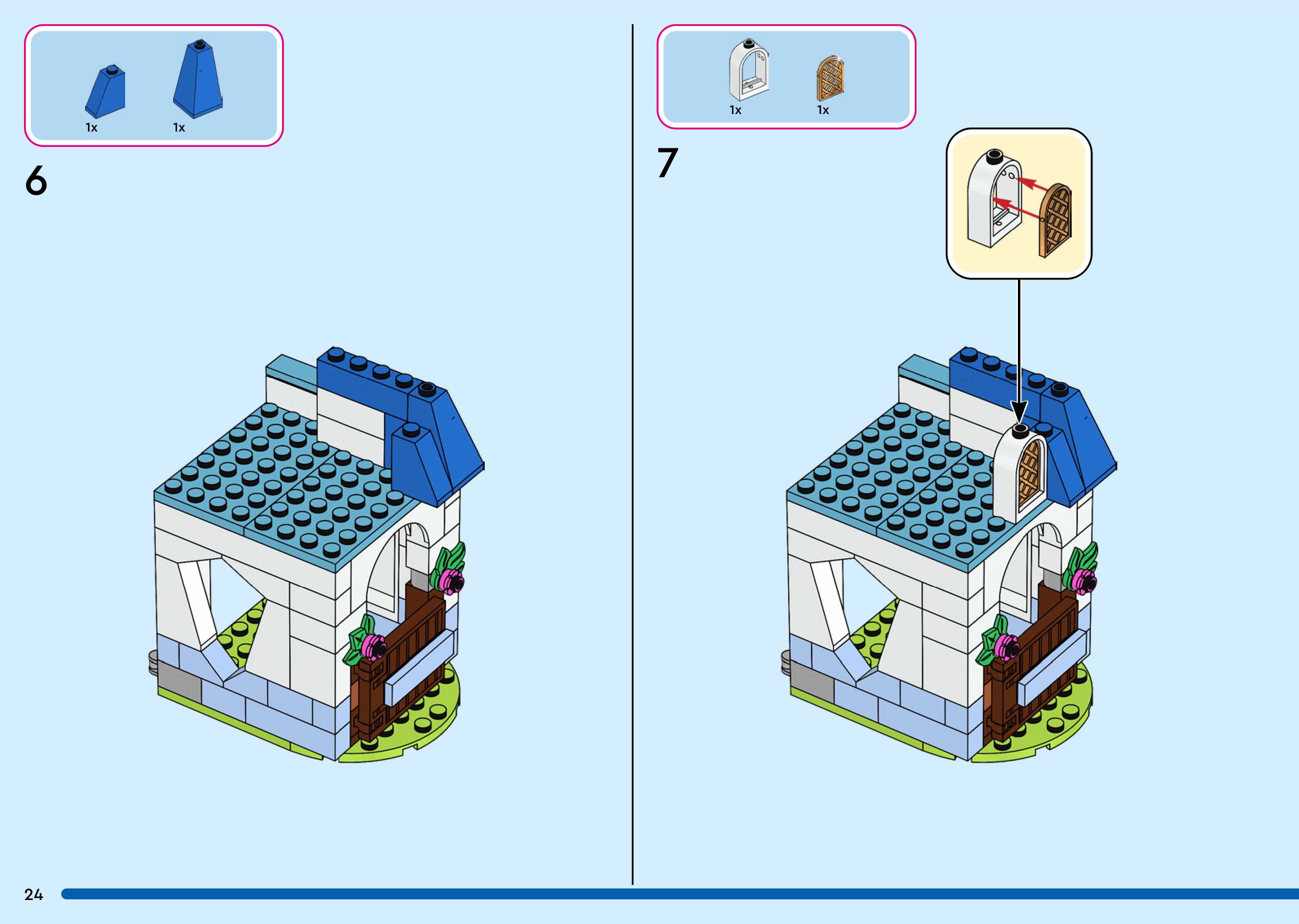 1x 1x

6

1x 1x

7

24