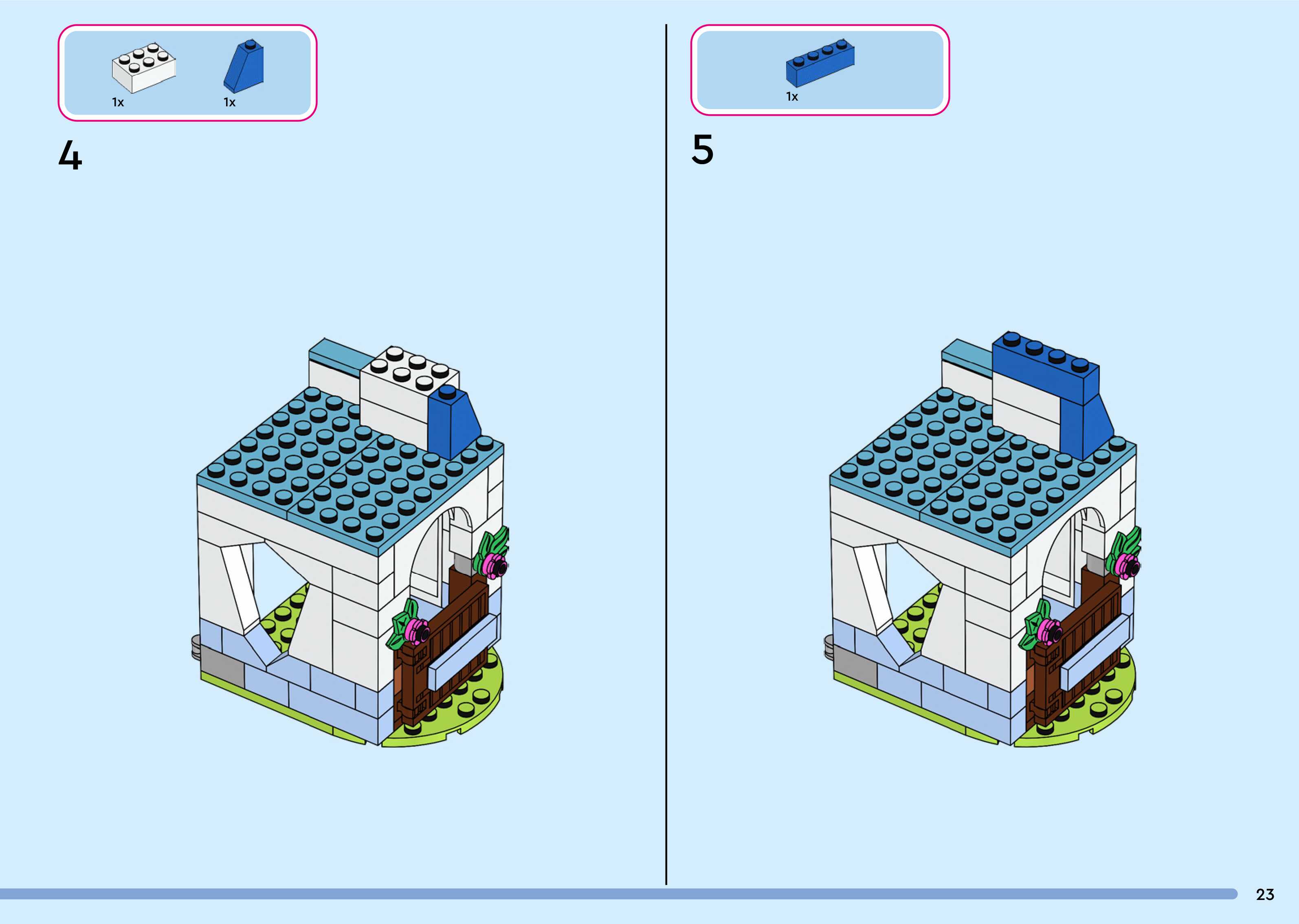 1x 1x

4

1x

5

23