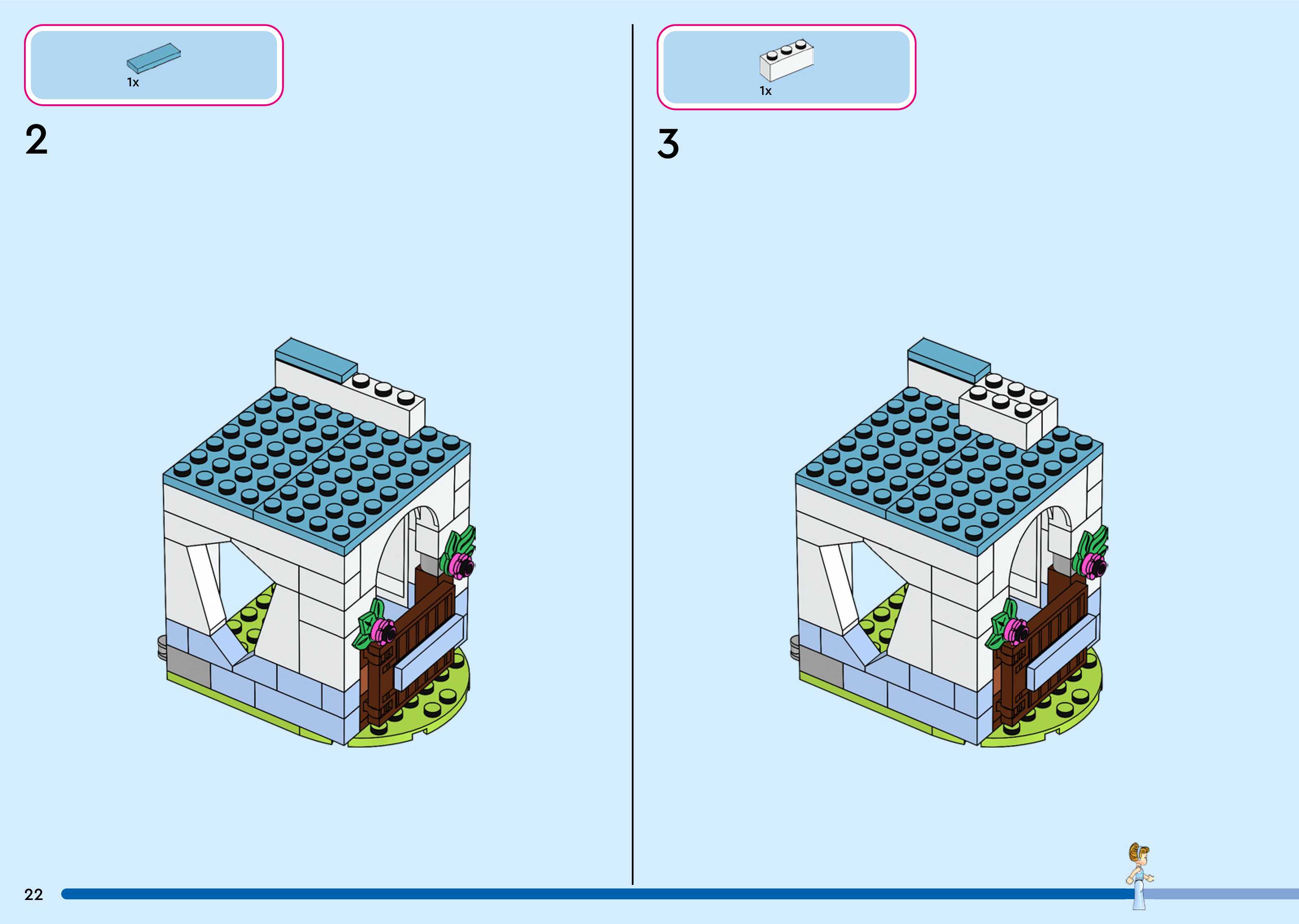 1x

2

1x

3

22