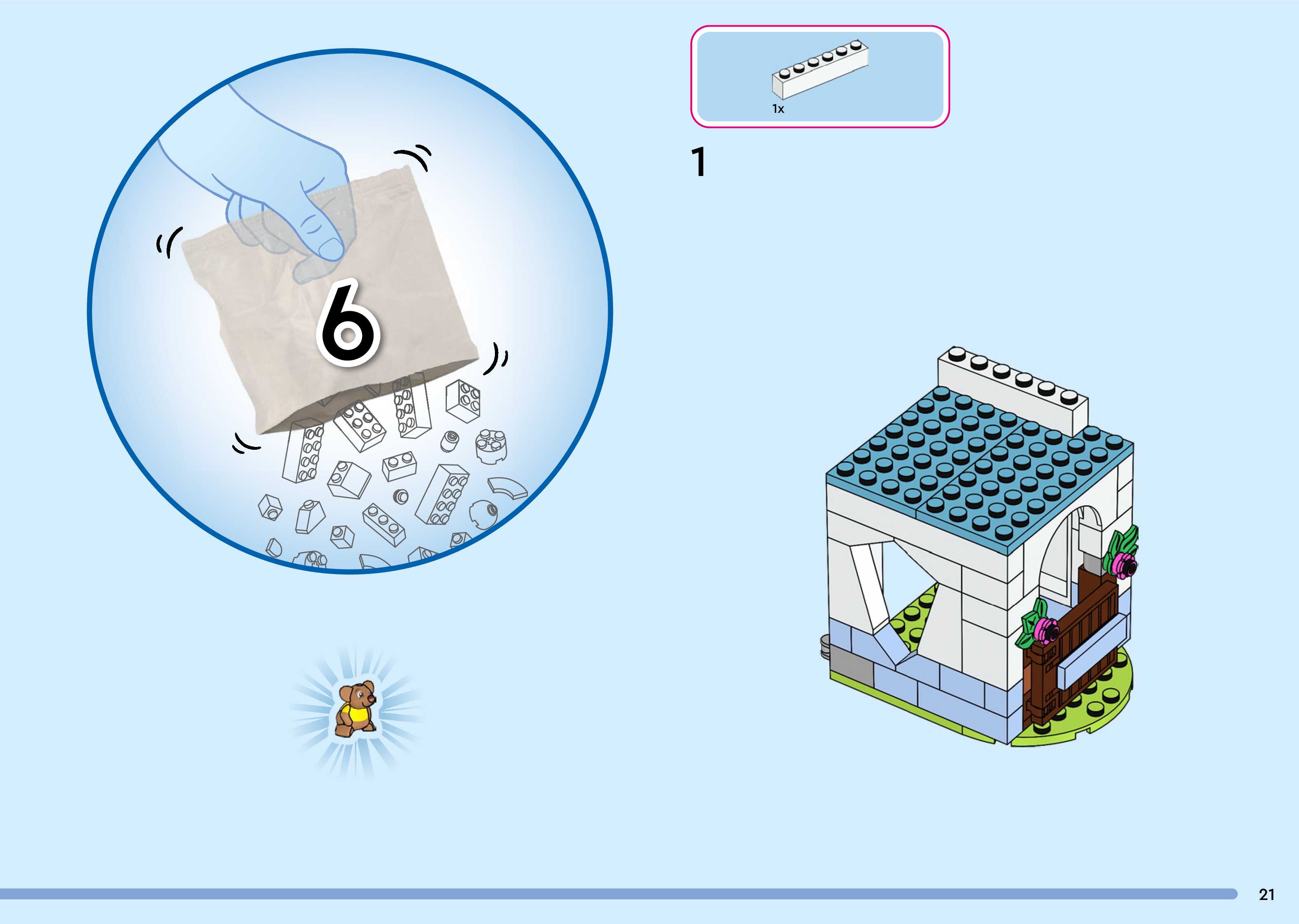 6

1x

1

21