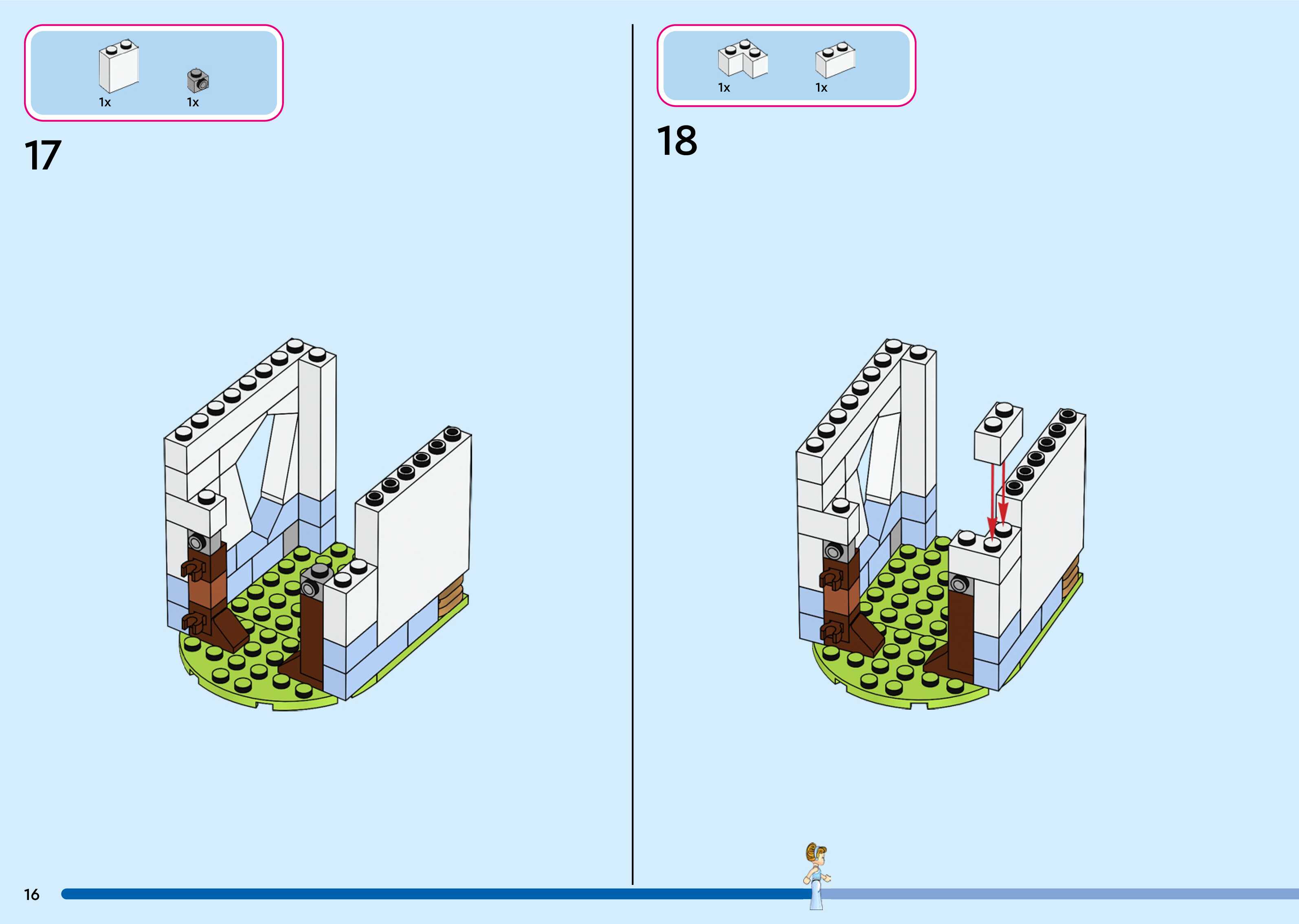 1x
1x

17

1x
1x

18

16