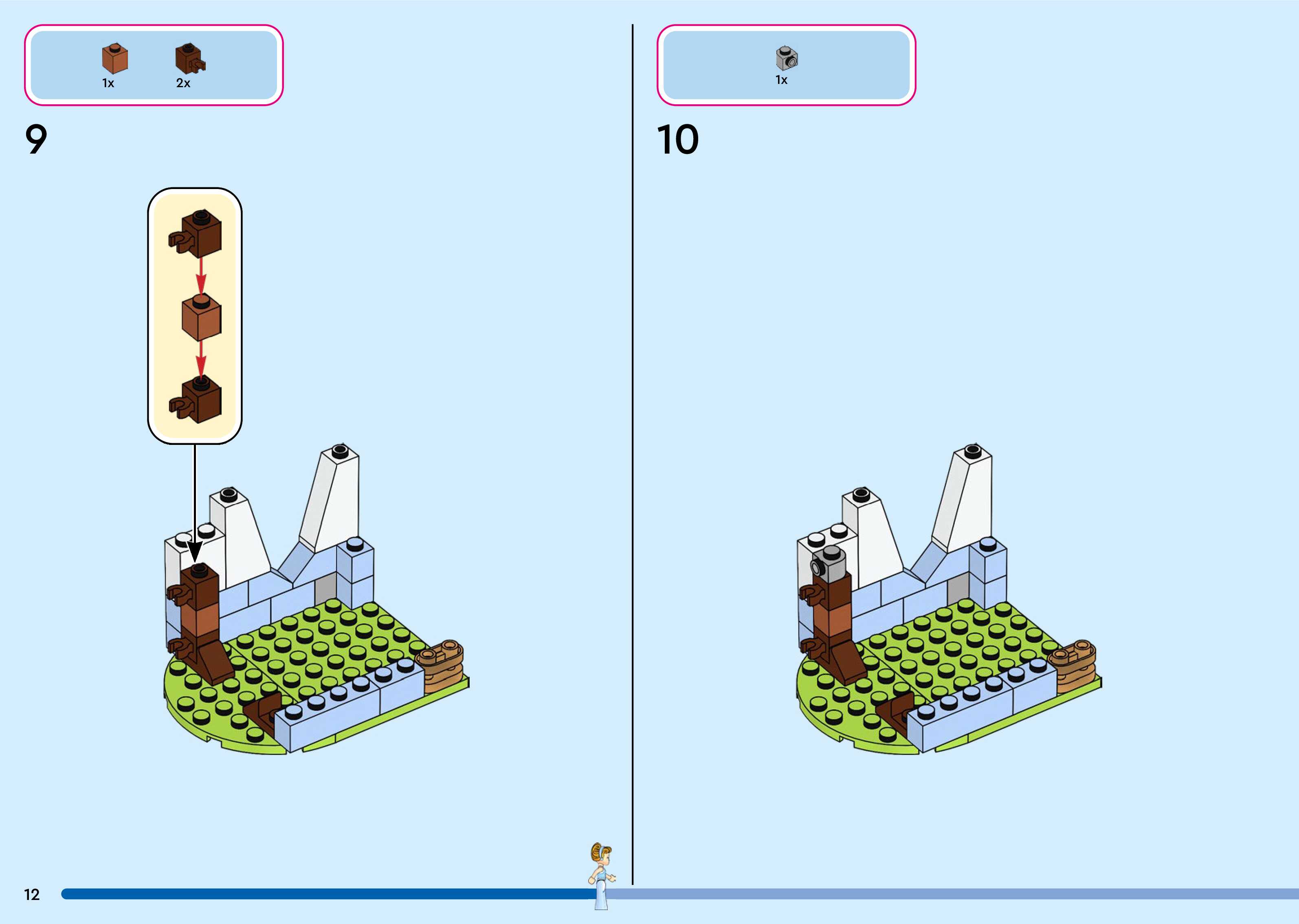 1x 2x

9

1x

10

12