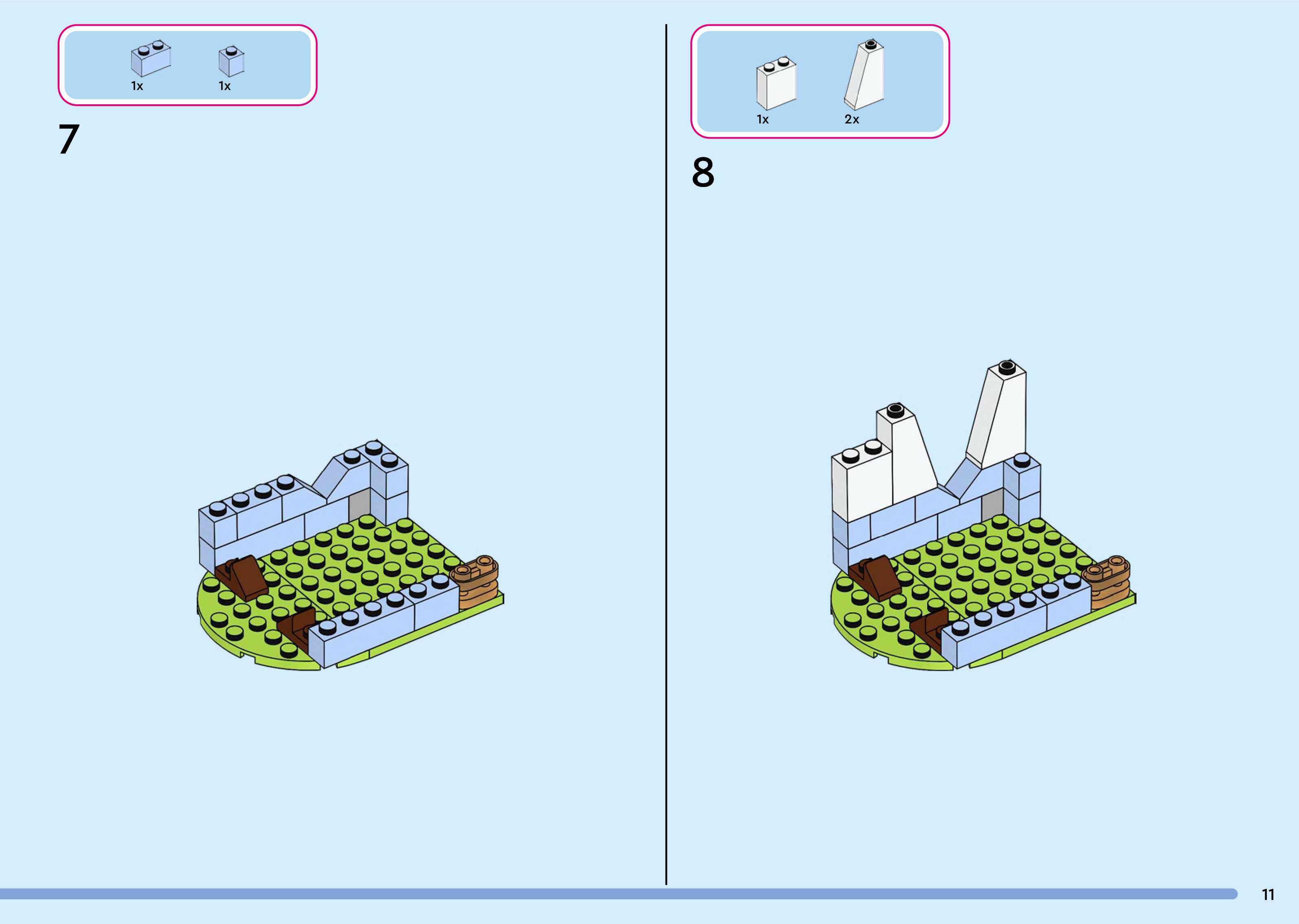 1x 1x

7

1x 2x

8

11