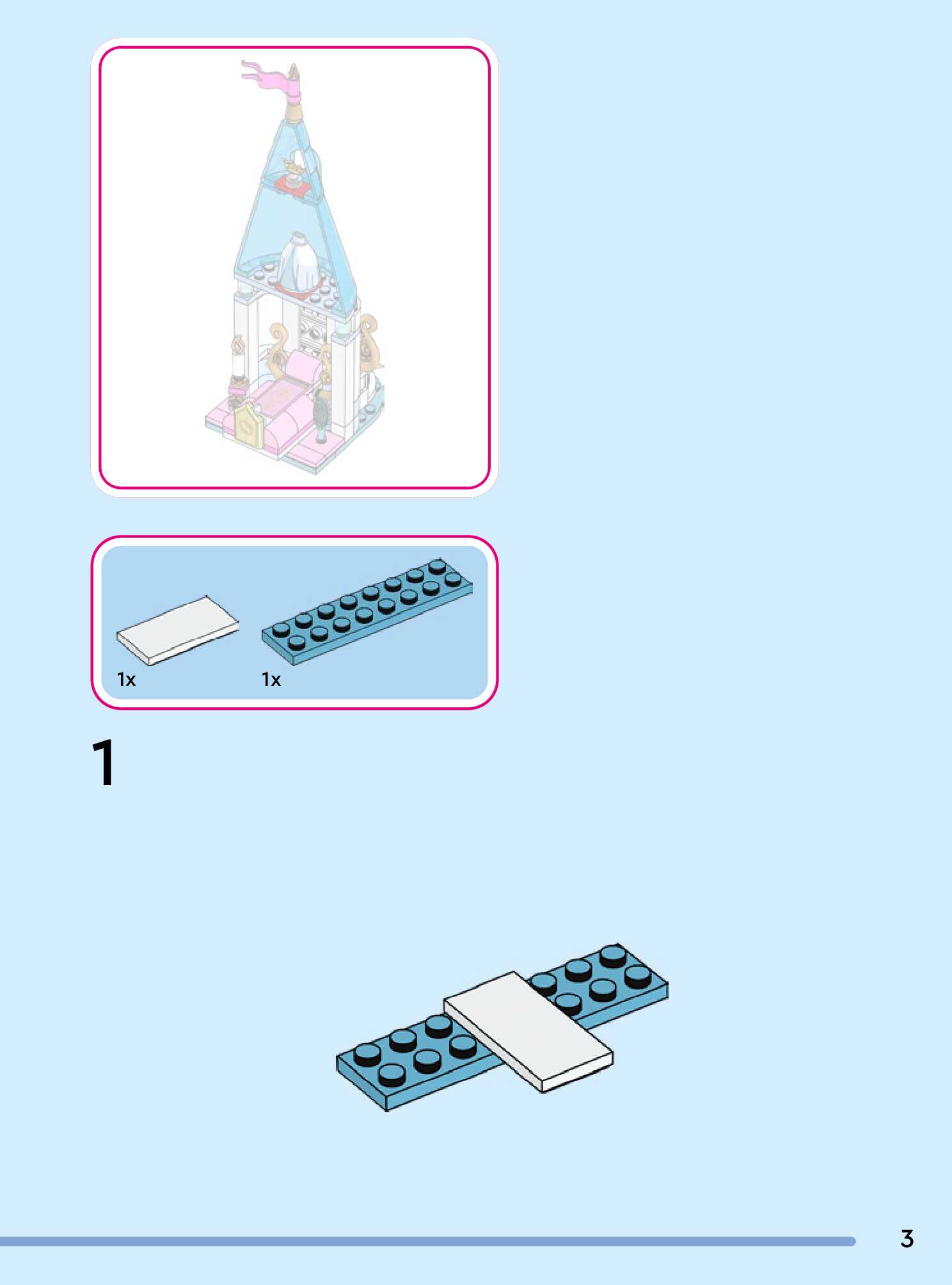 1x

1x

1

3