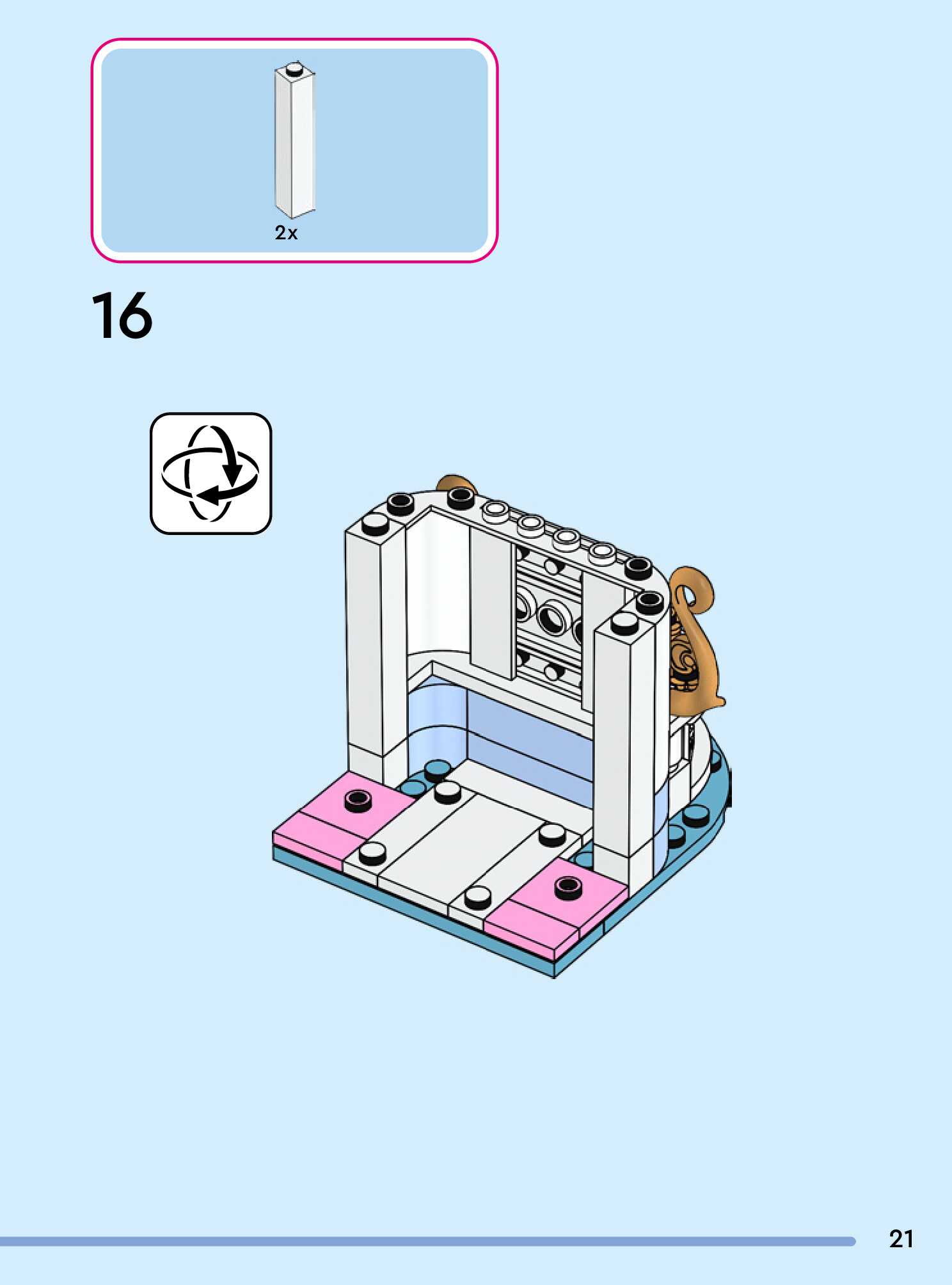 2x

16

21