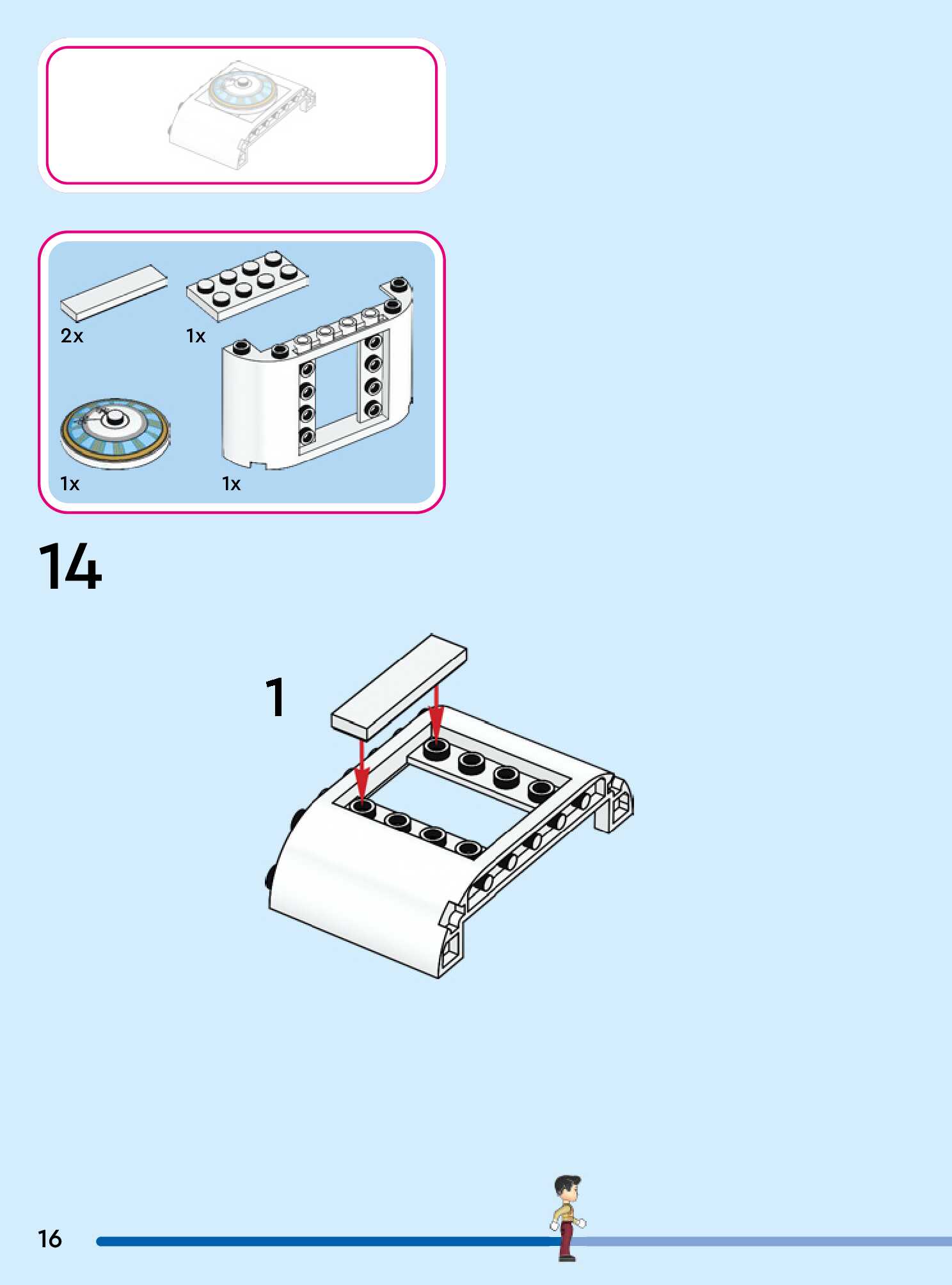 2x
1x
1x
1x

14

1

16