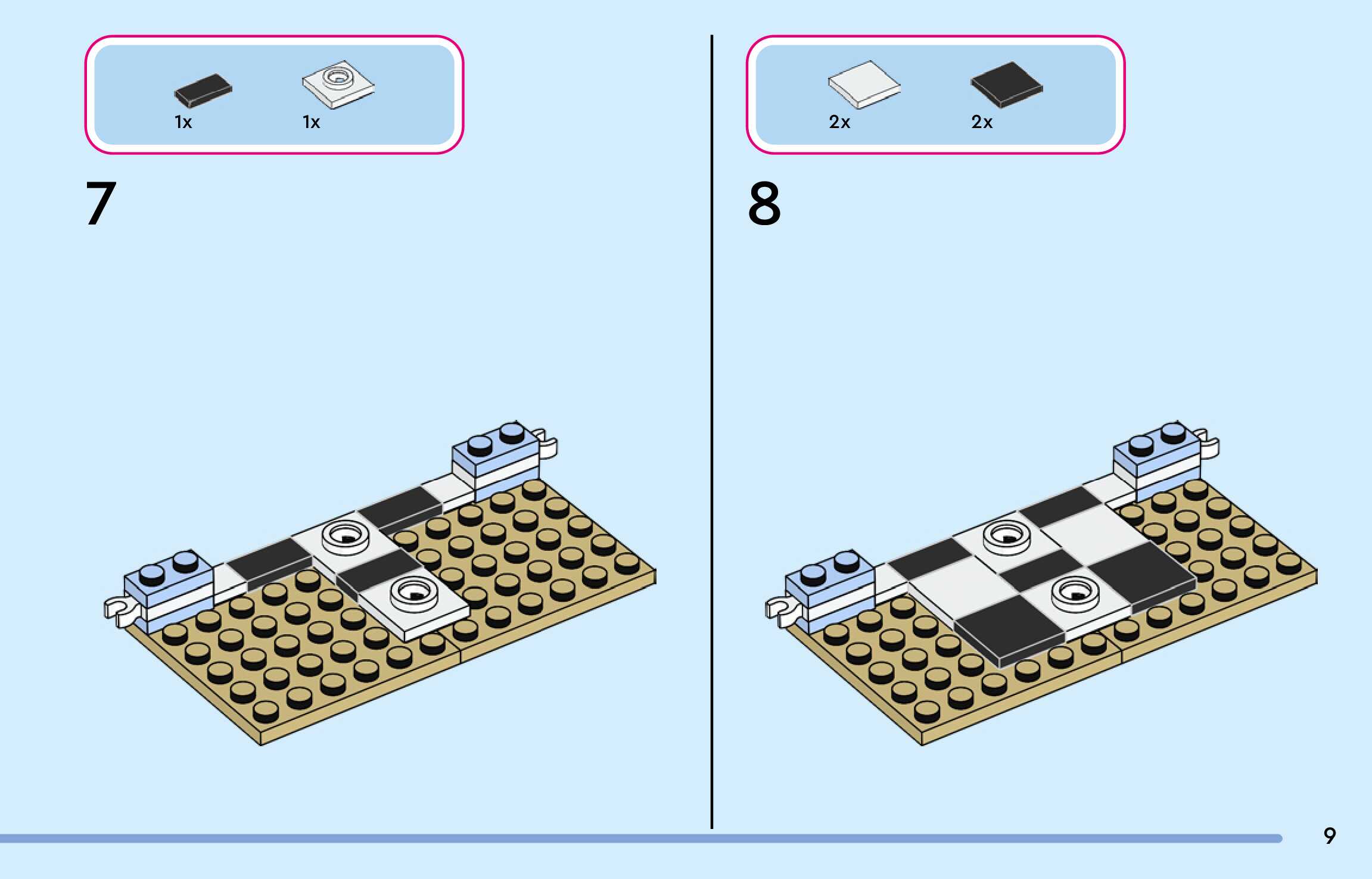 1x 1x

7

2x 2x

8

9