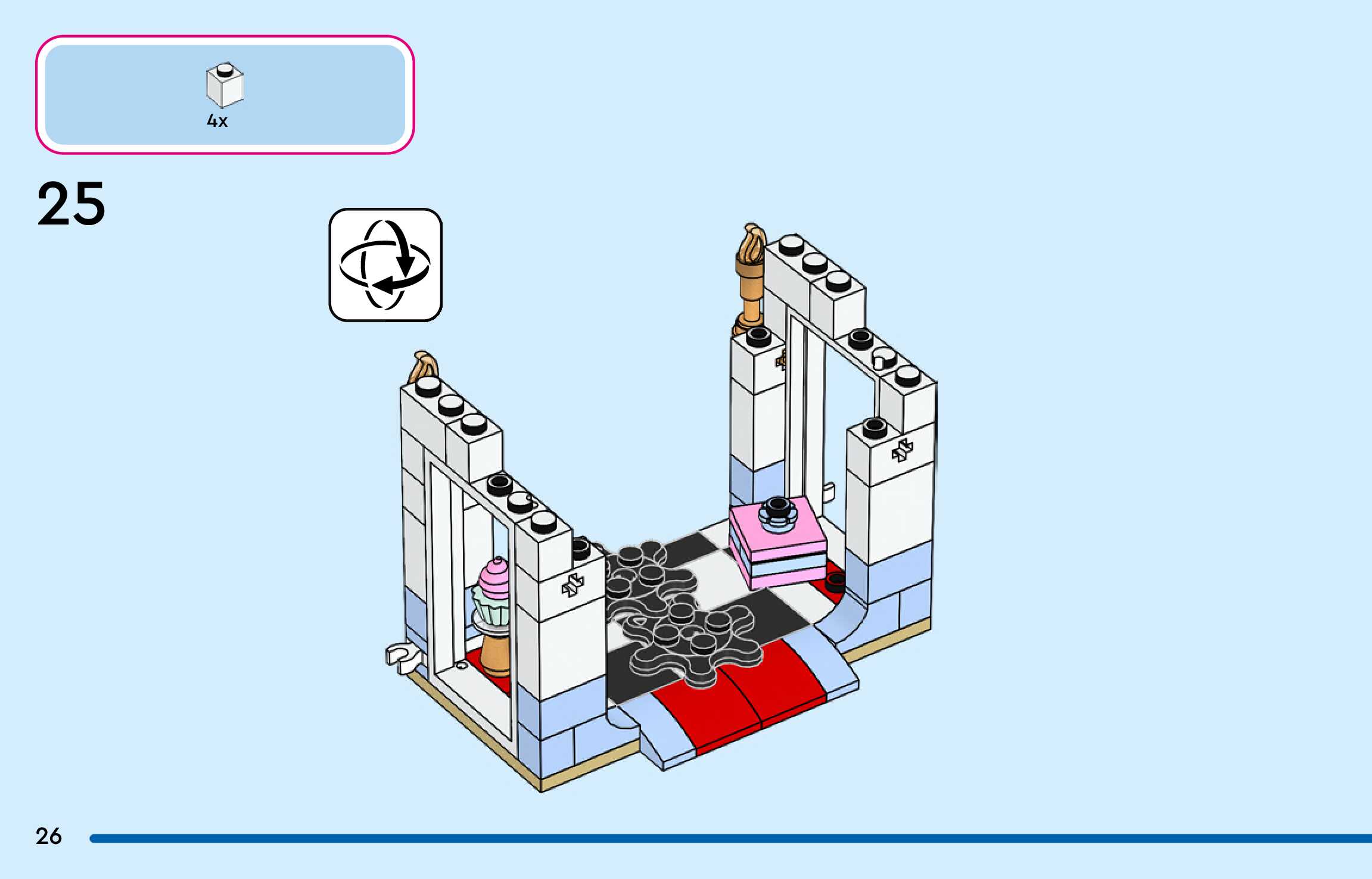 4x

25

26