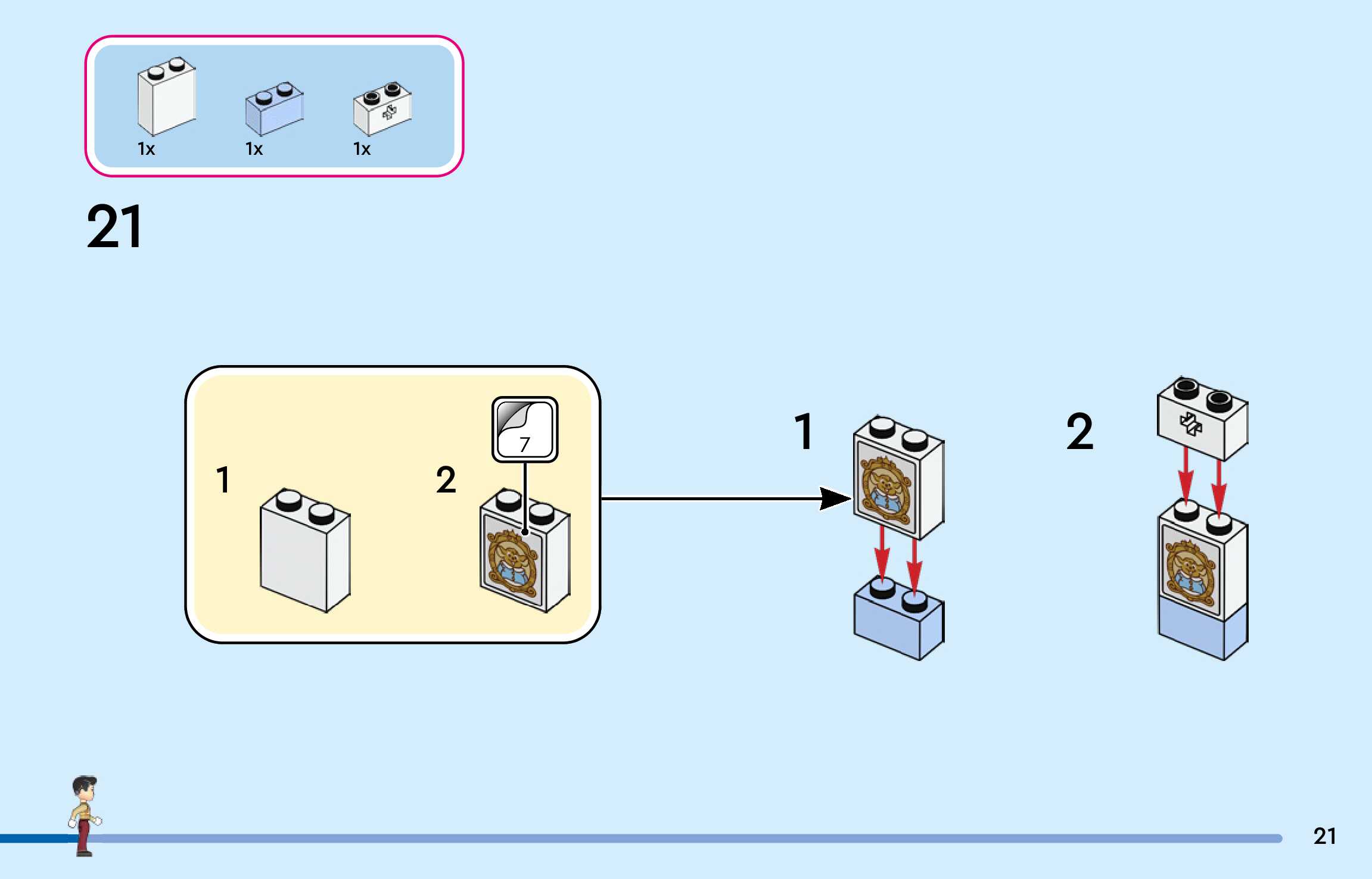 1x
1x
1x

21

1
2
7

1

2

21