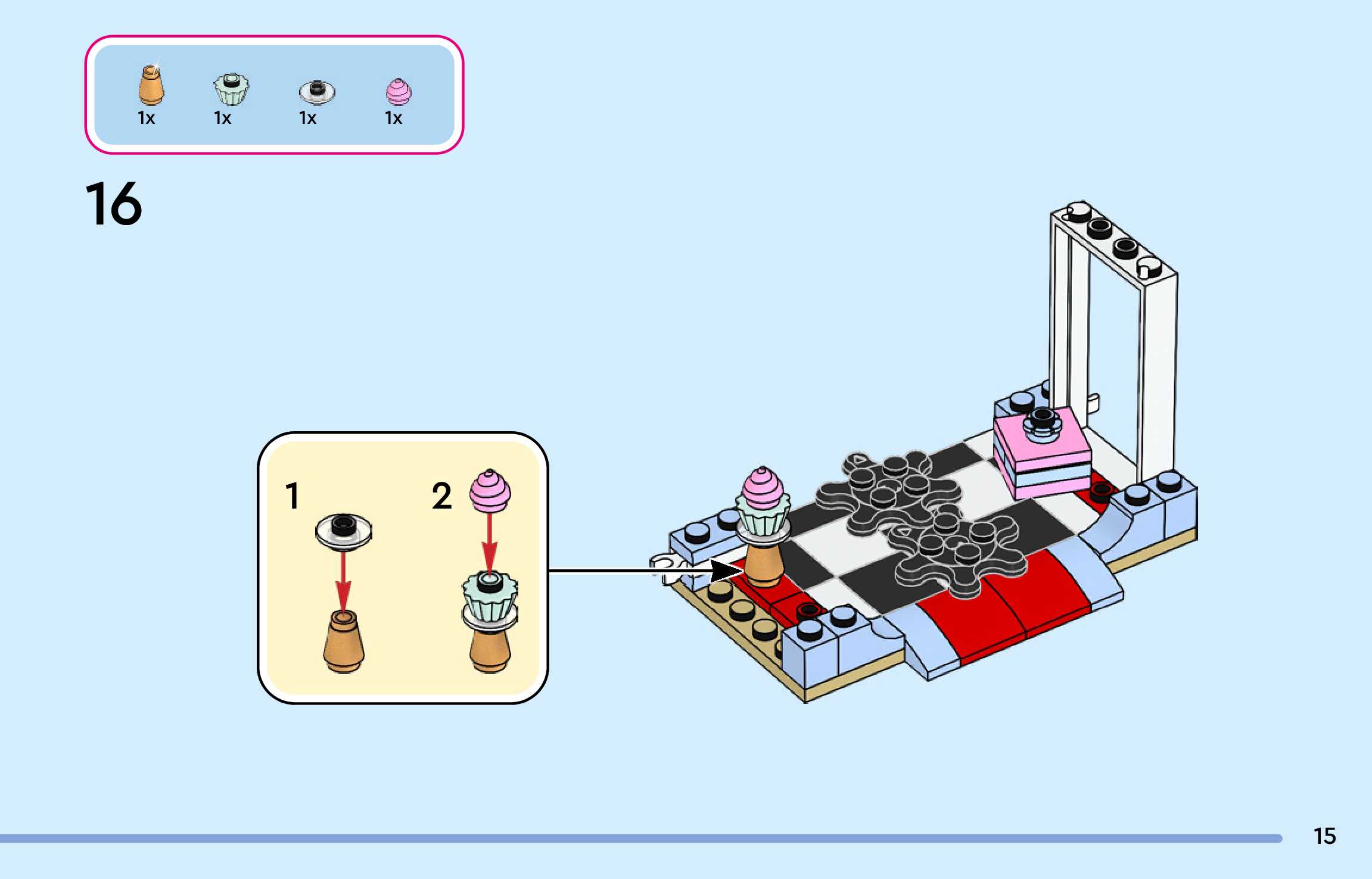 1x 1x 1x 1x

16

1

2

15