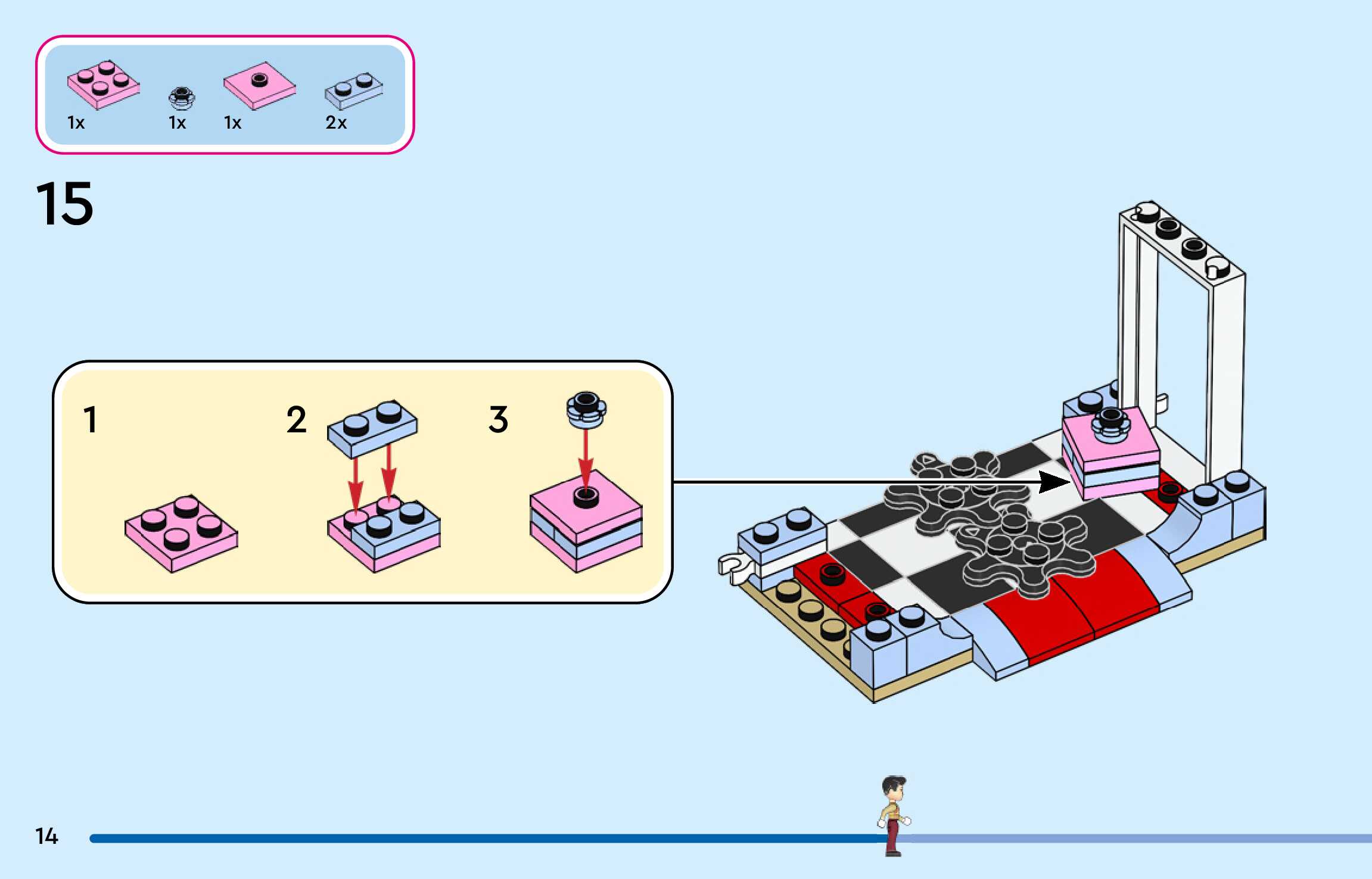 1x 1x 1x 2x

15

1

2

3

14