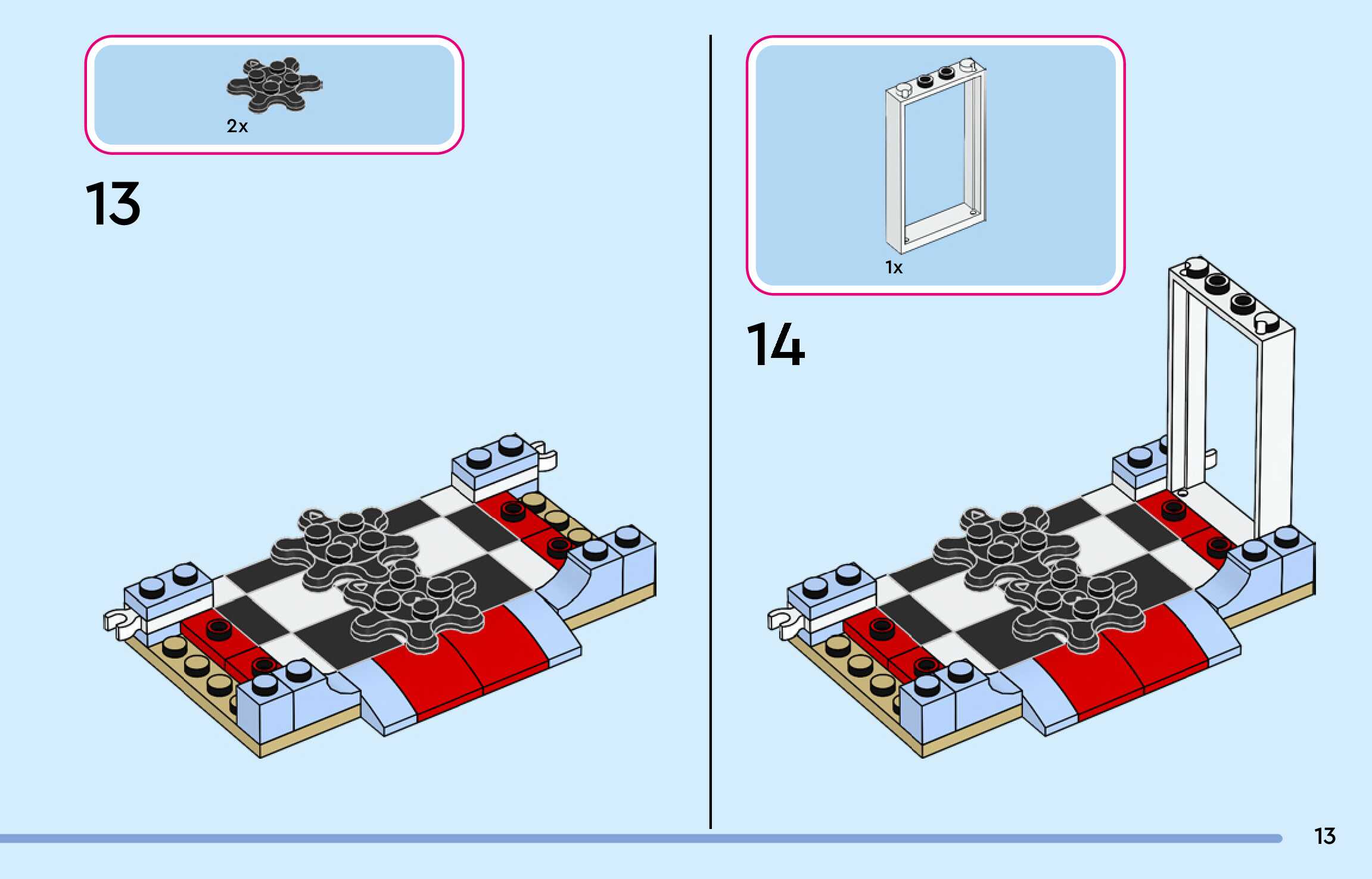 2x

13

1x

14

13