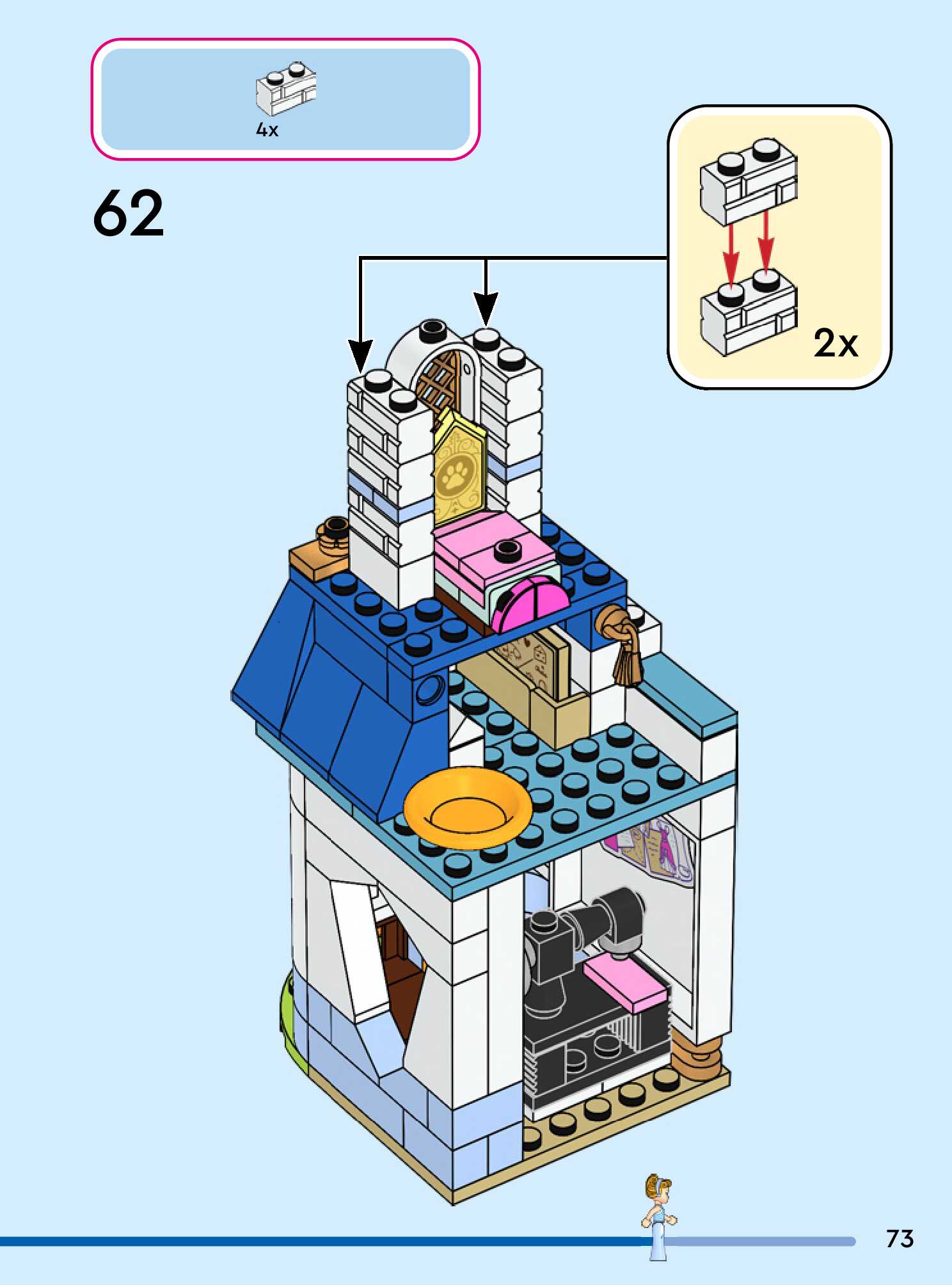 4x

62

2x

73