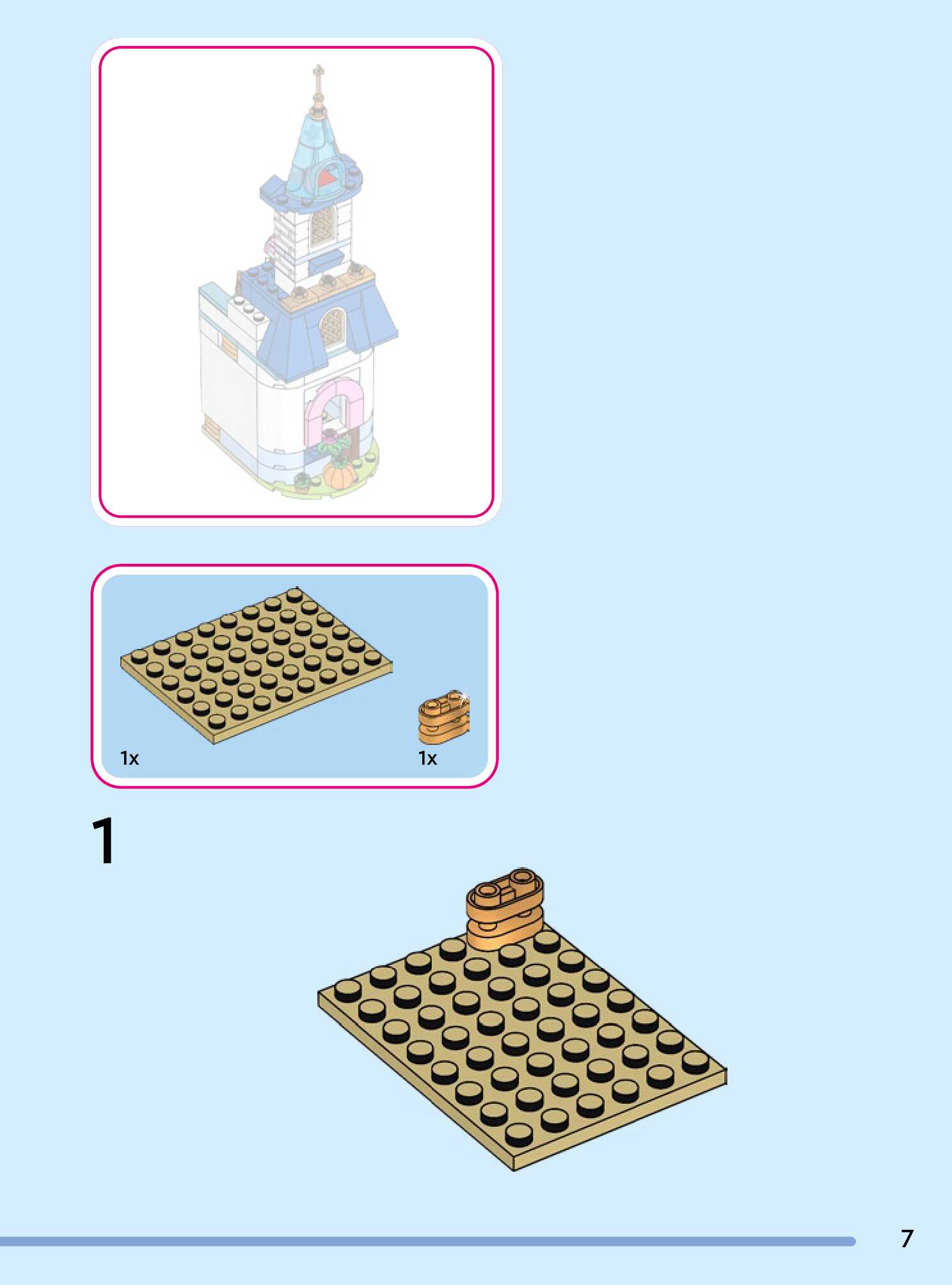 1x

1x

1

7