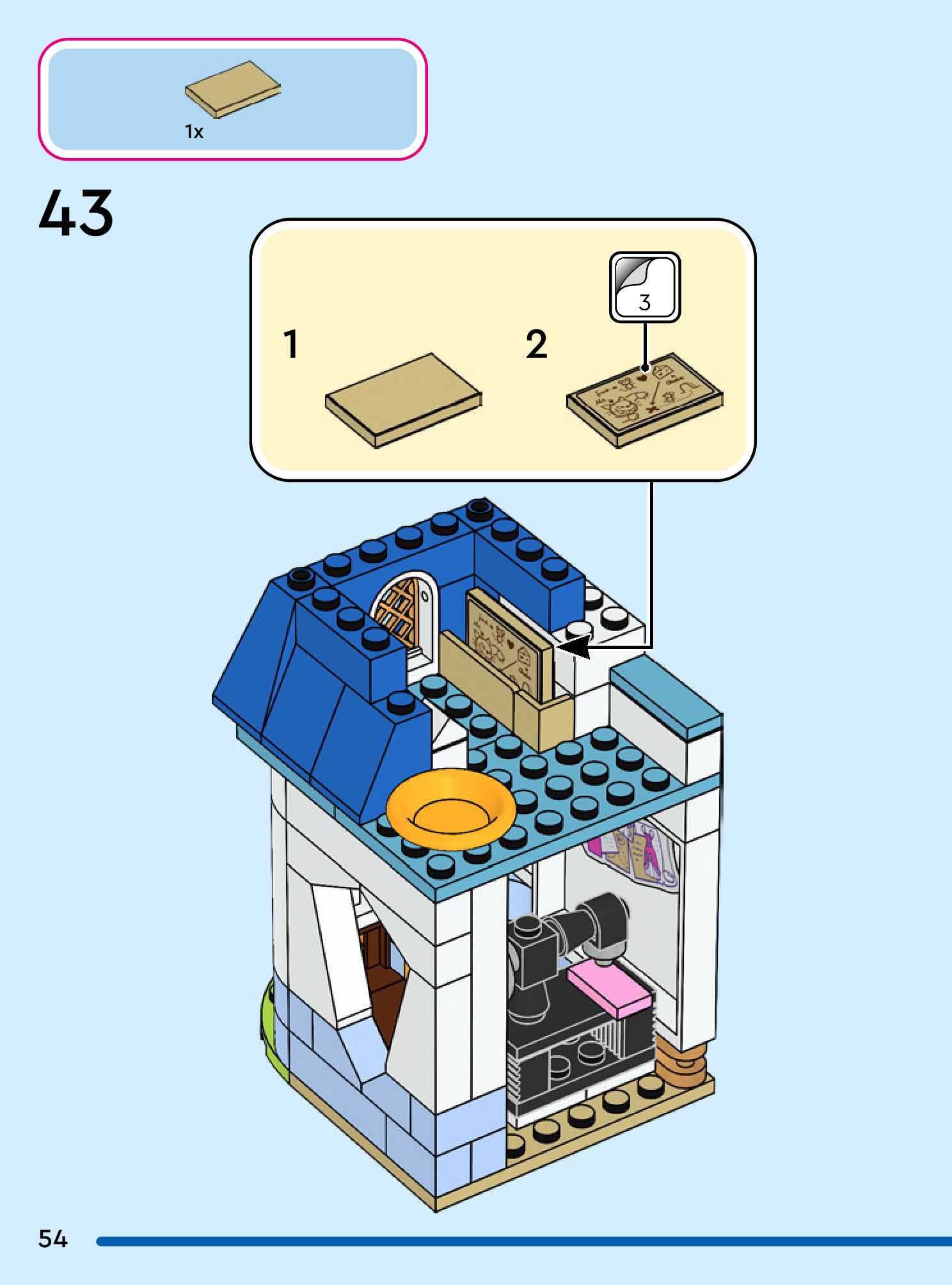 1x

43

1

2

3

54