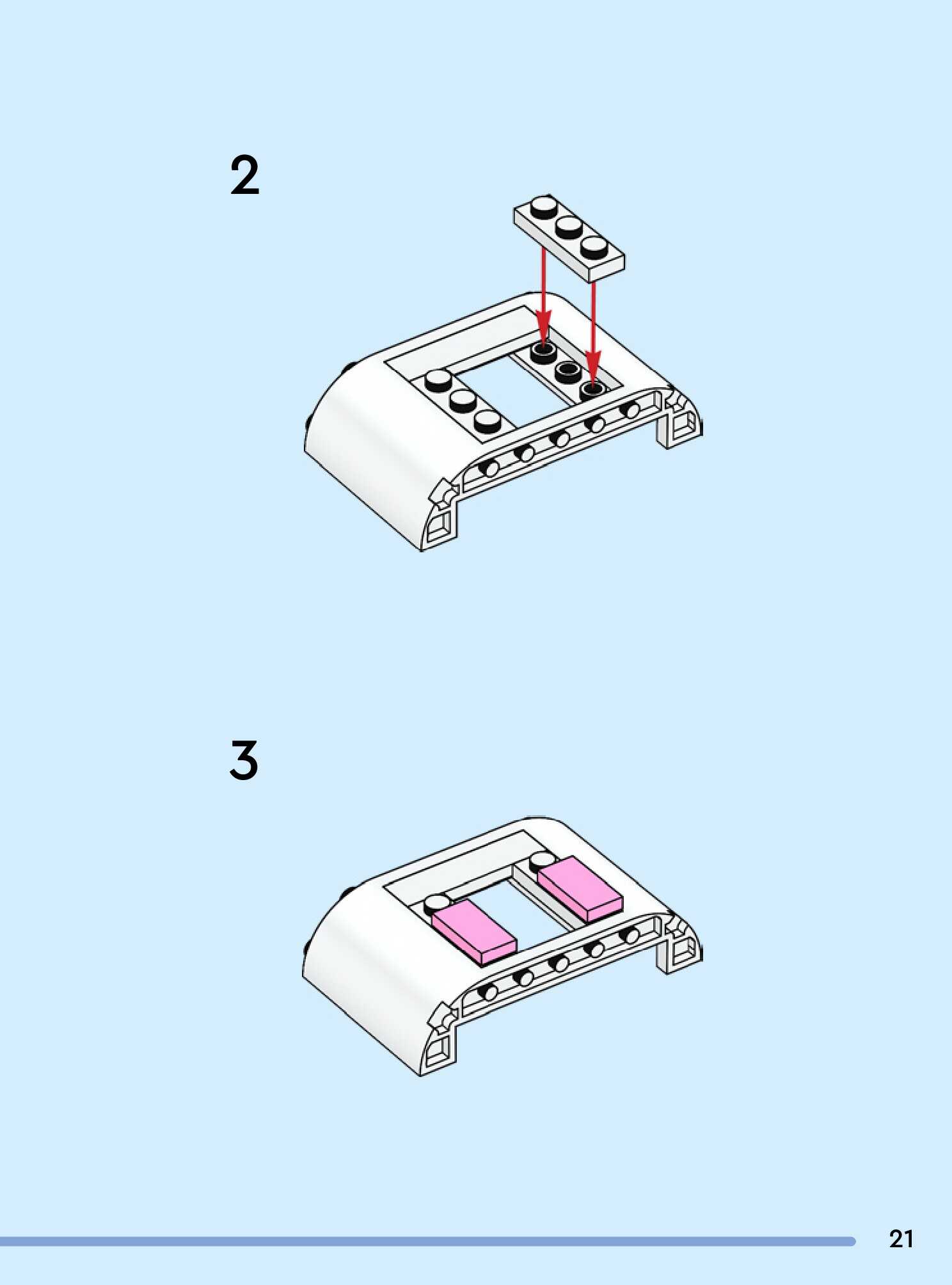 2

3

21