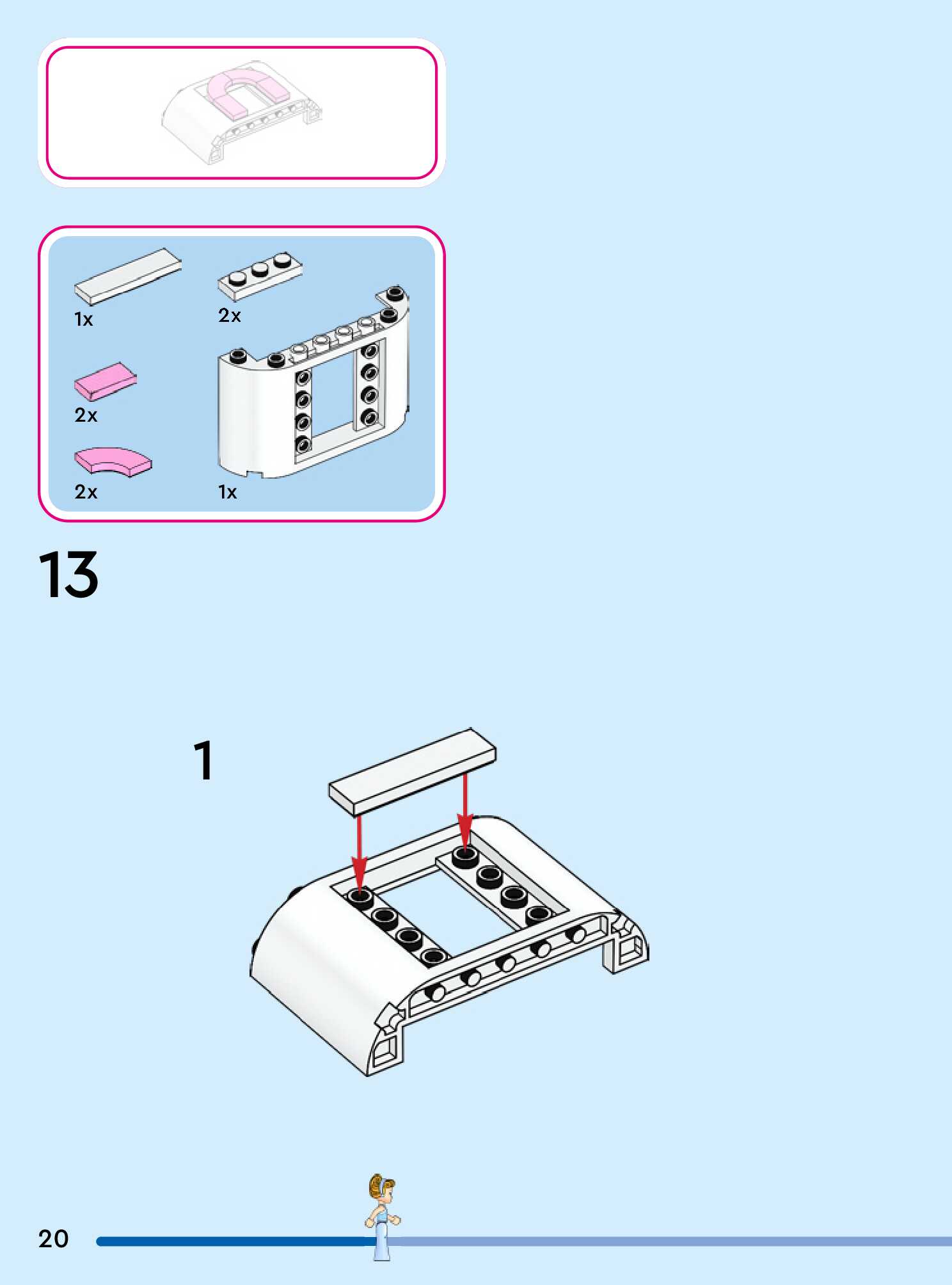 1x

2x

2x

2x

1x

13

1

20