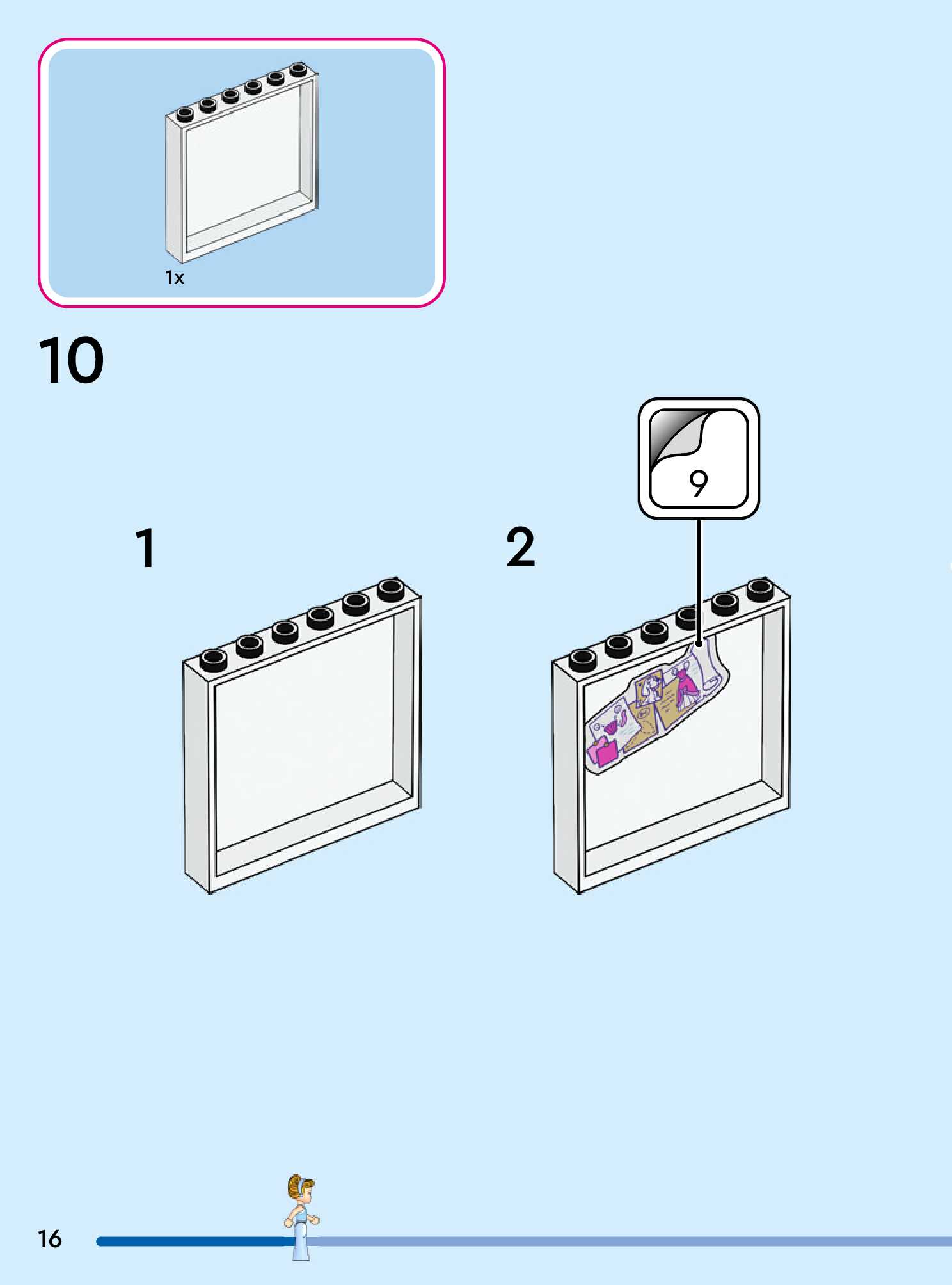 1x

10

1

2

9

16