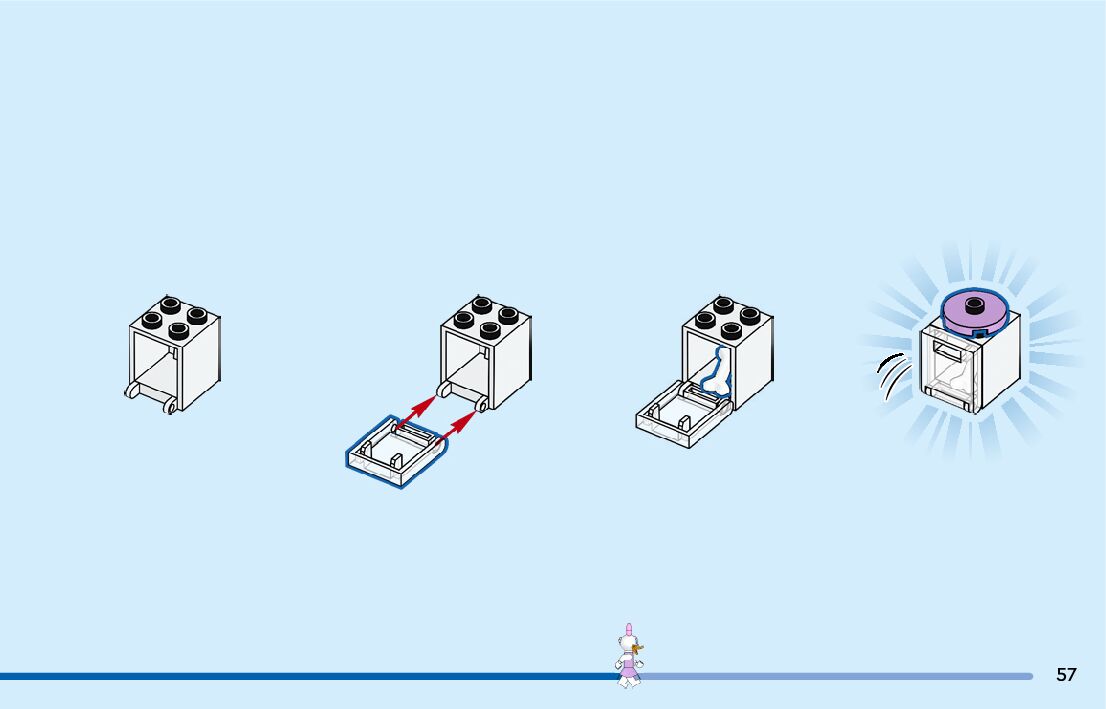 57