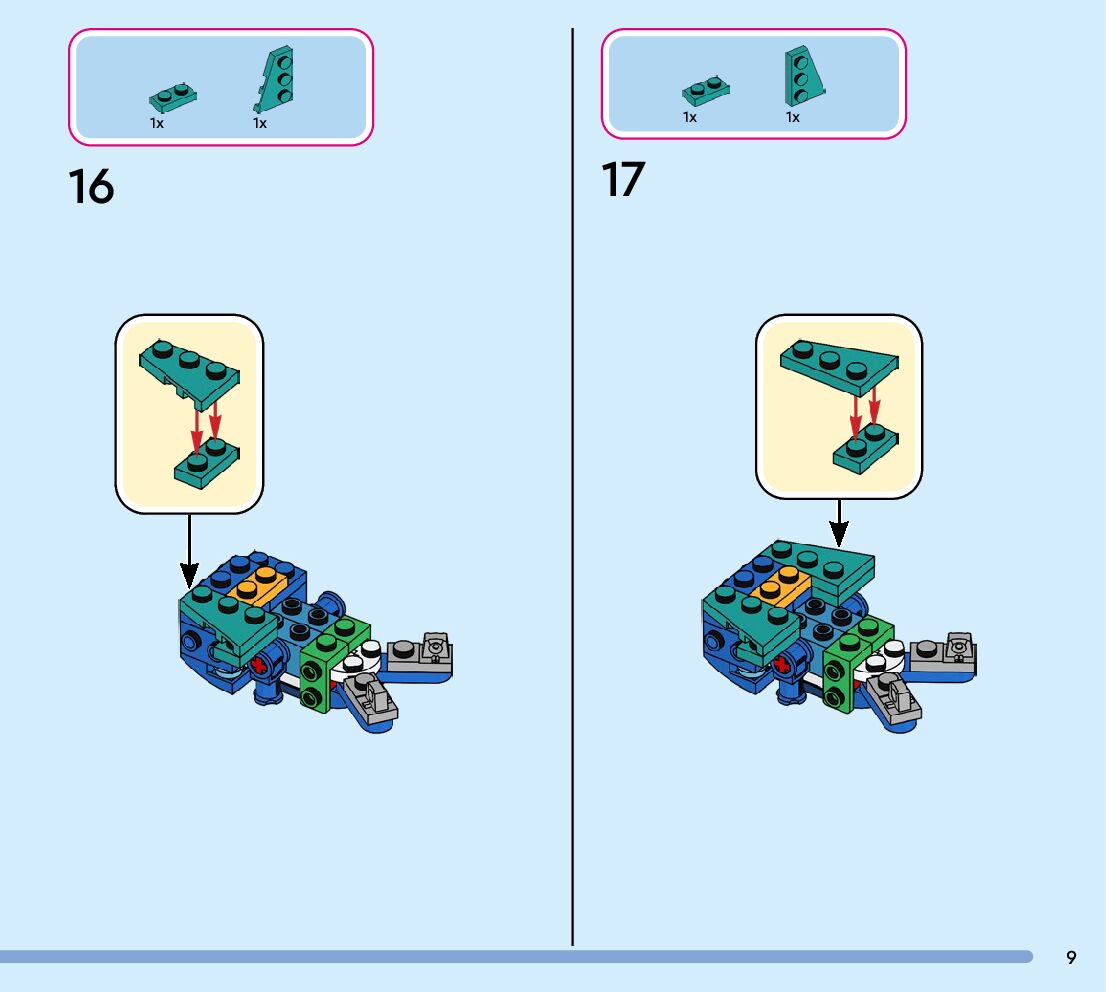 1x 1x

16

1x 1x

17

9