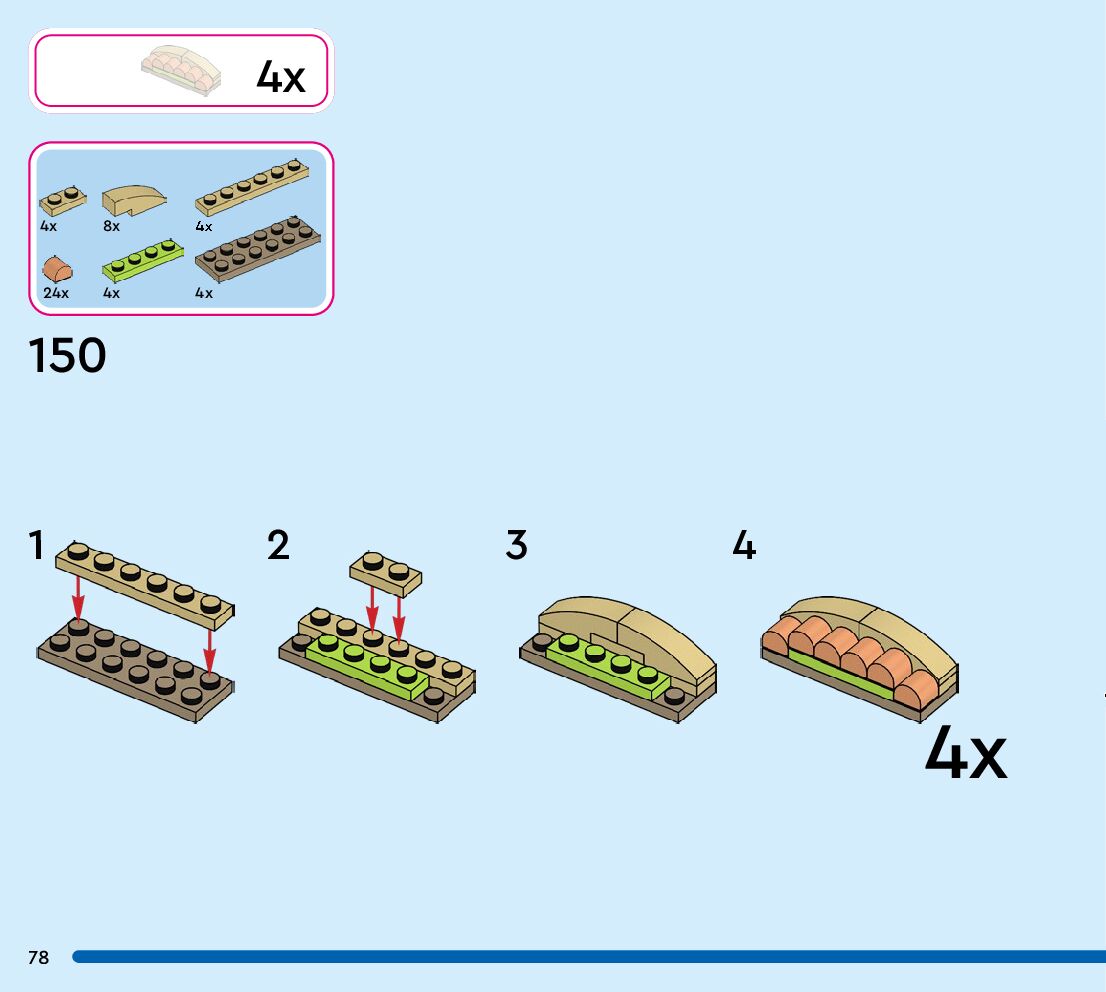 4x

4x
8x
4x
24x
4x
4x

150

1
2
3
4

4x

78