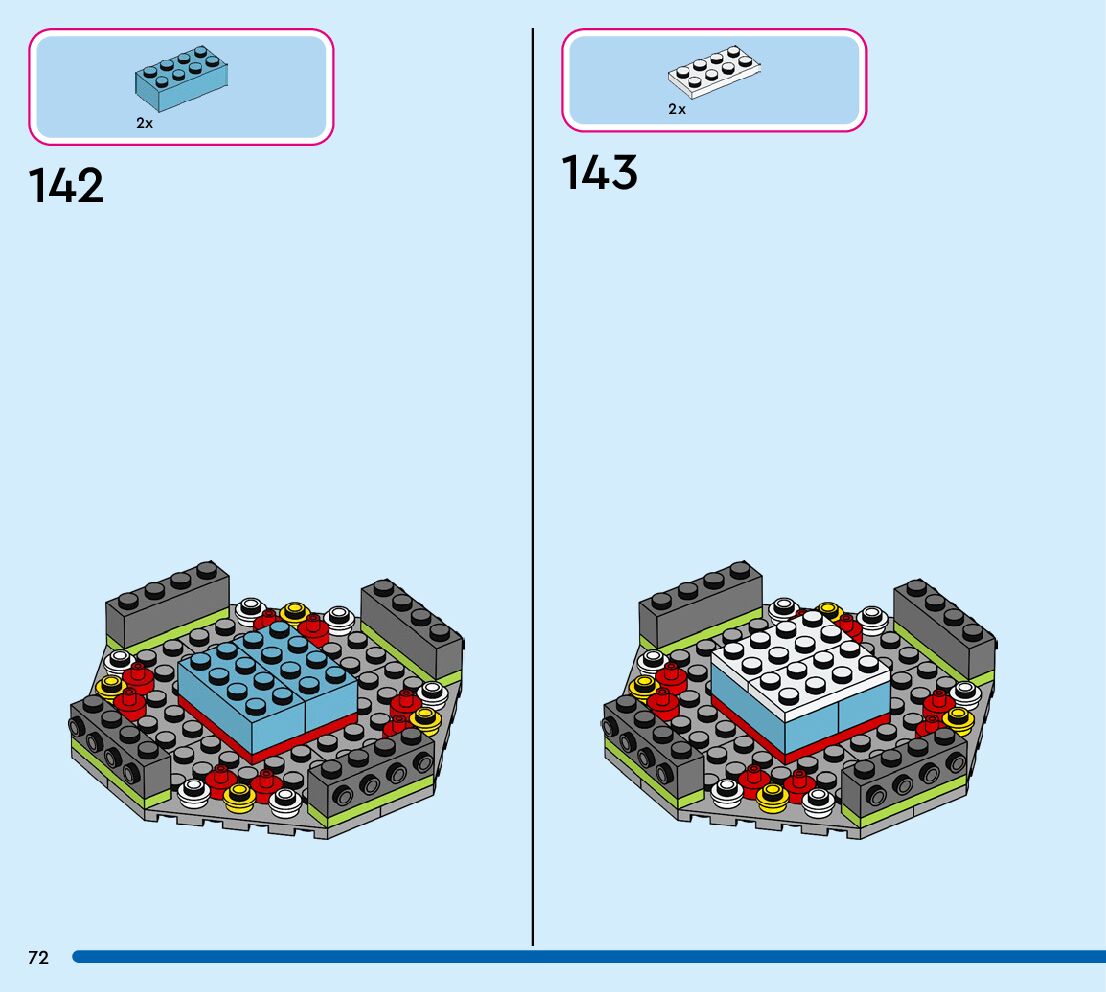 2x

142

2x

143

72