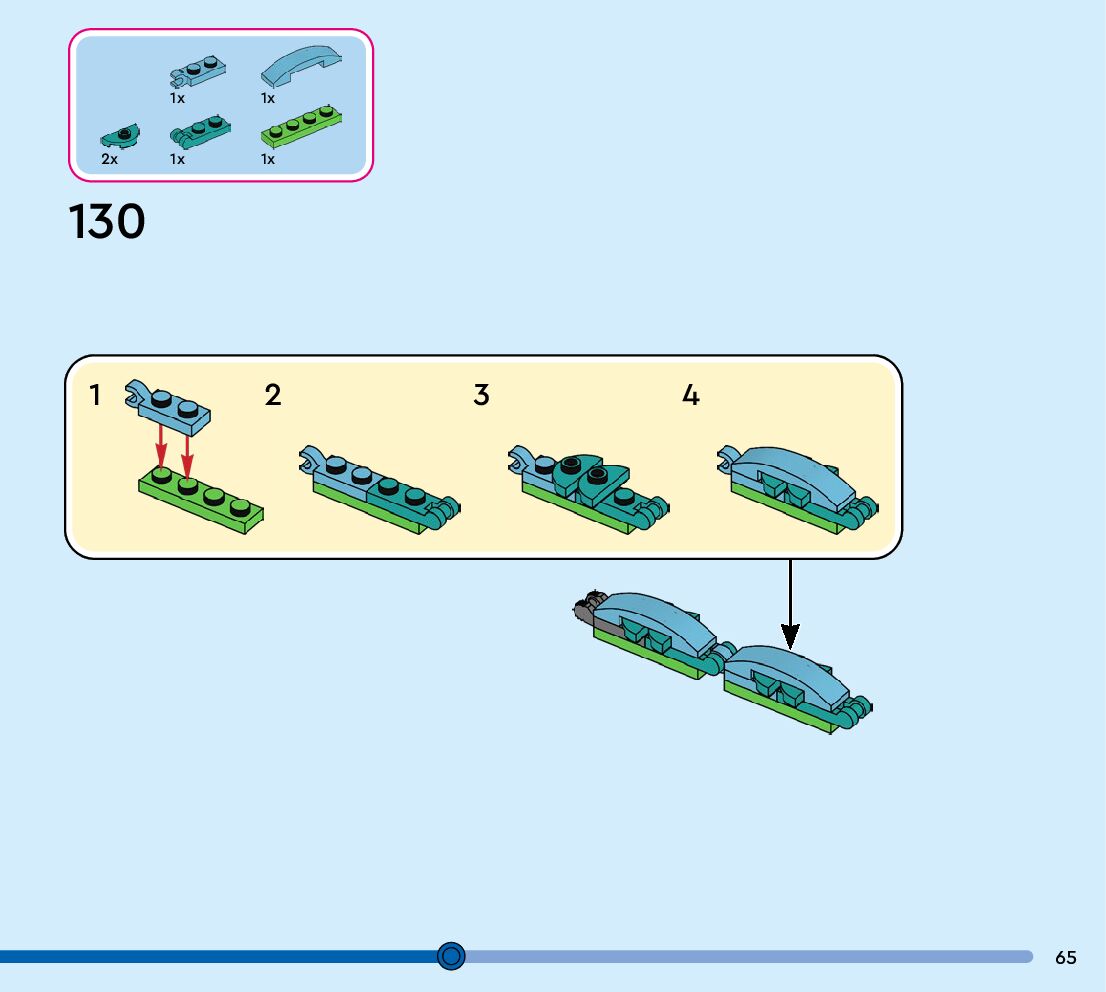 1x
1x
2x
1x
1x

130

1
2
3
4

65