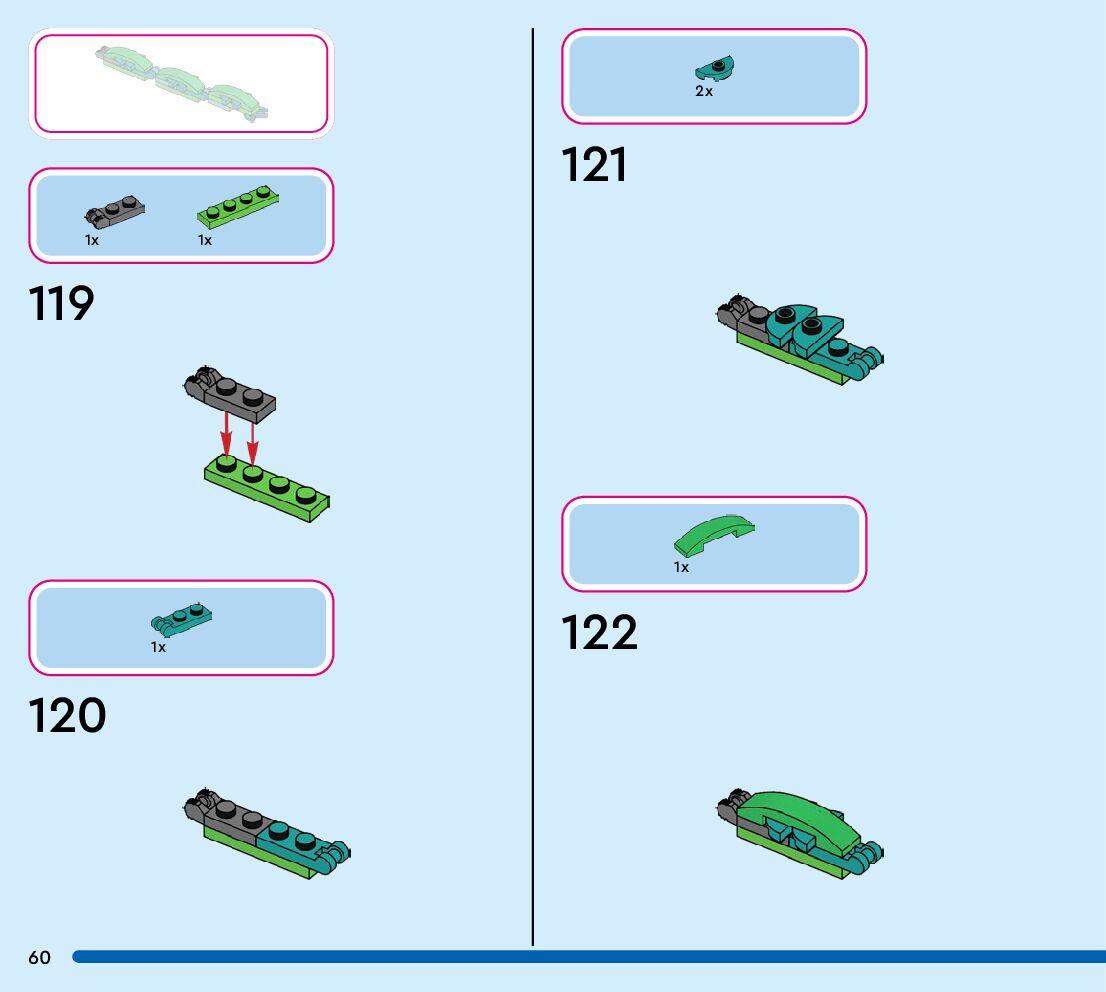 1x
1x

119

1x

120

2x

121

1x

122

60