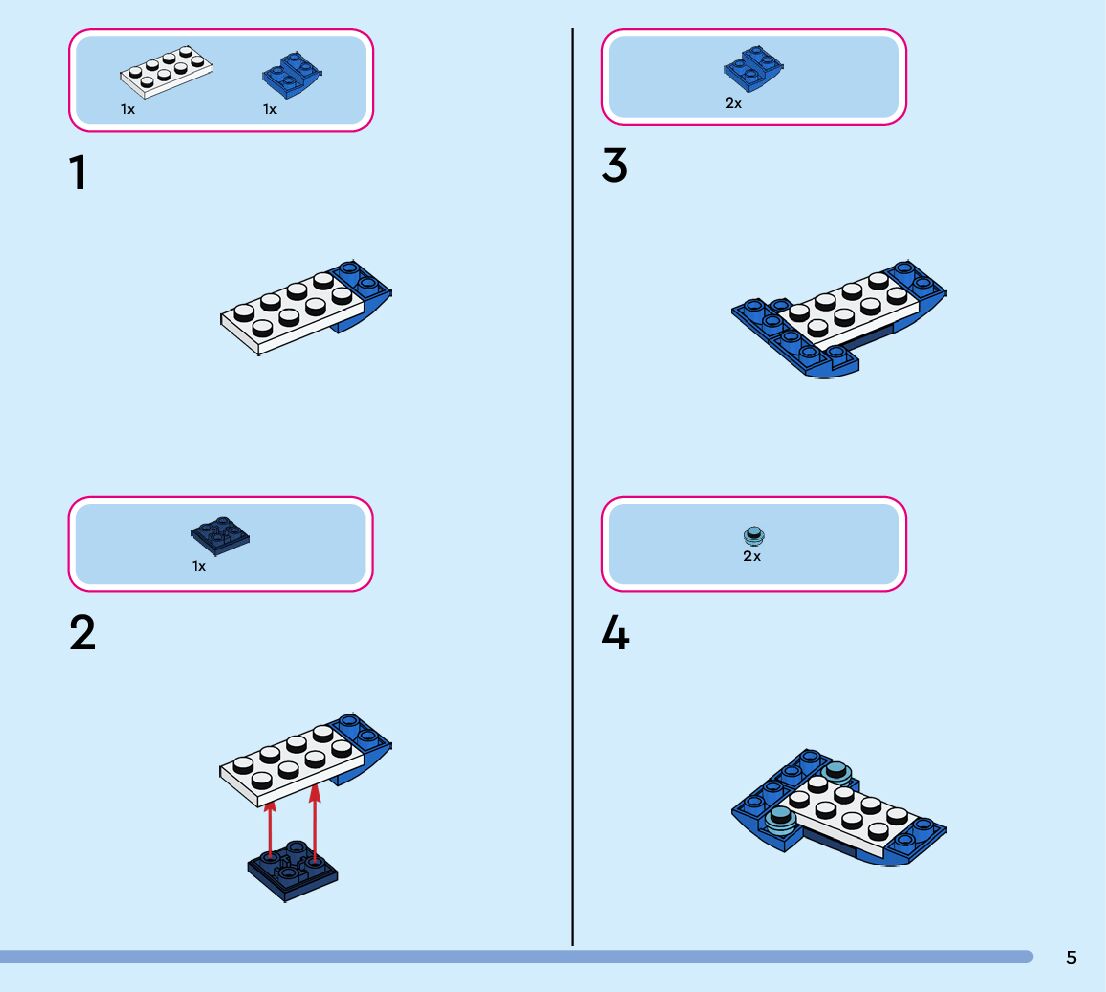 1x 1x

1

1x

2

2x

3

2x

4

5