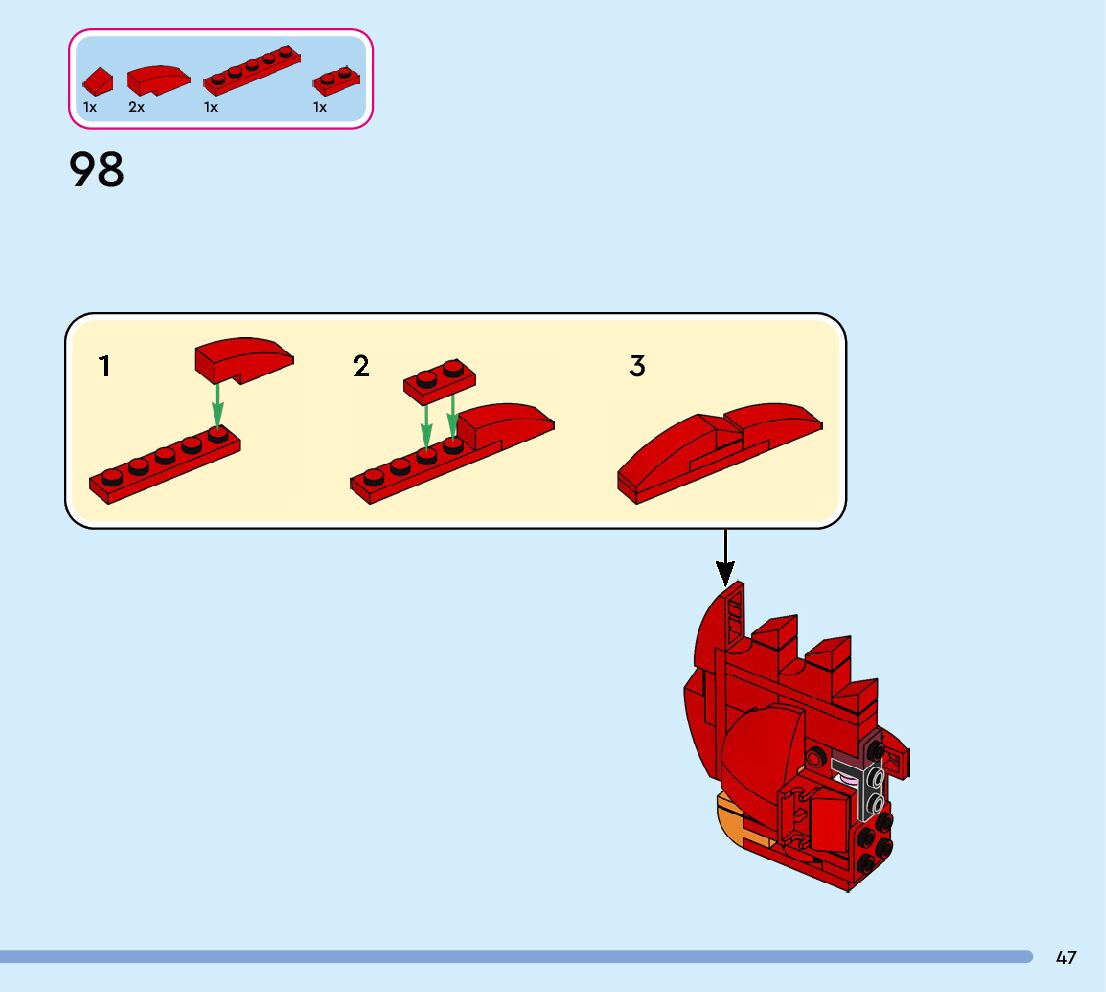 1x 2x 1x 1x

98

1

2

3

47