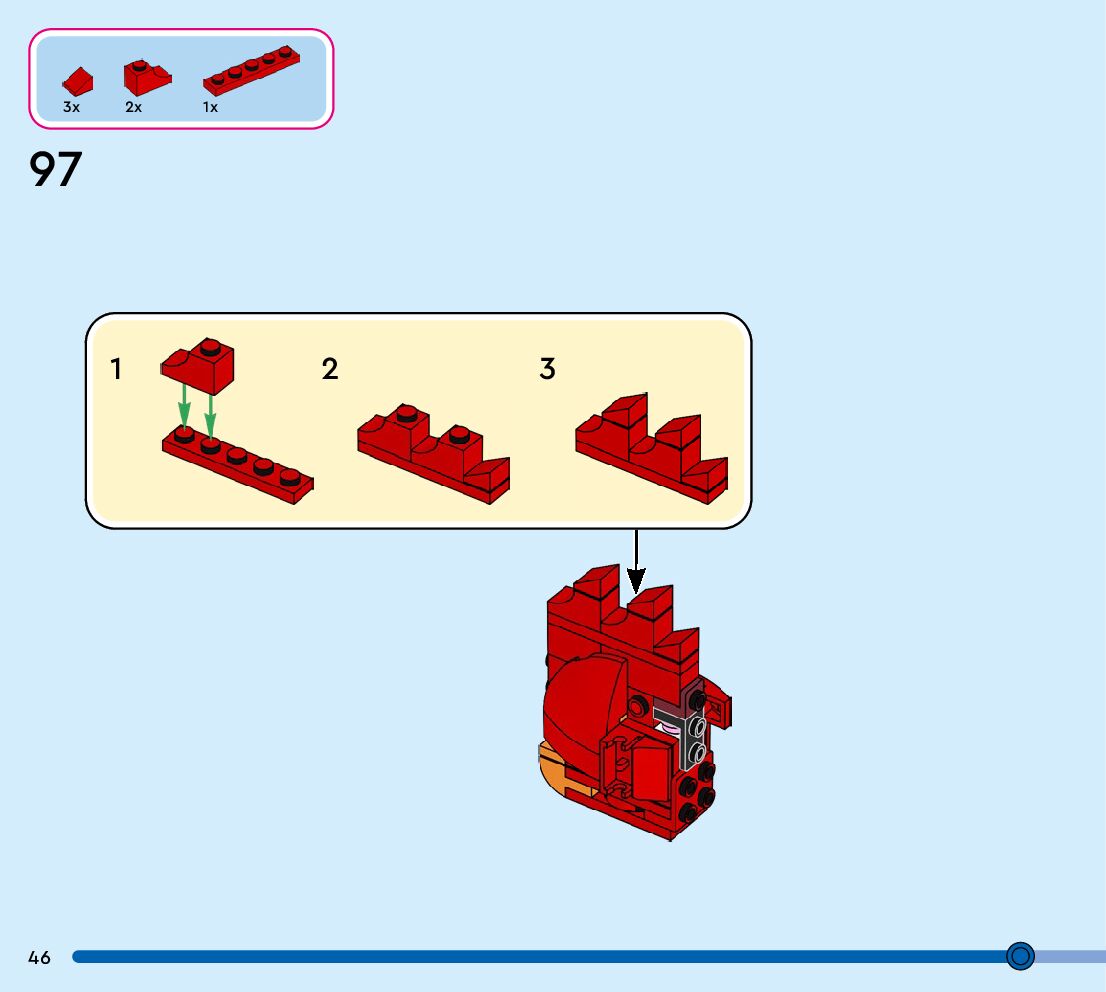 3x 2x 1x

97

1

2

3

46