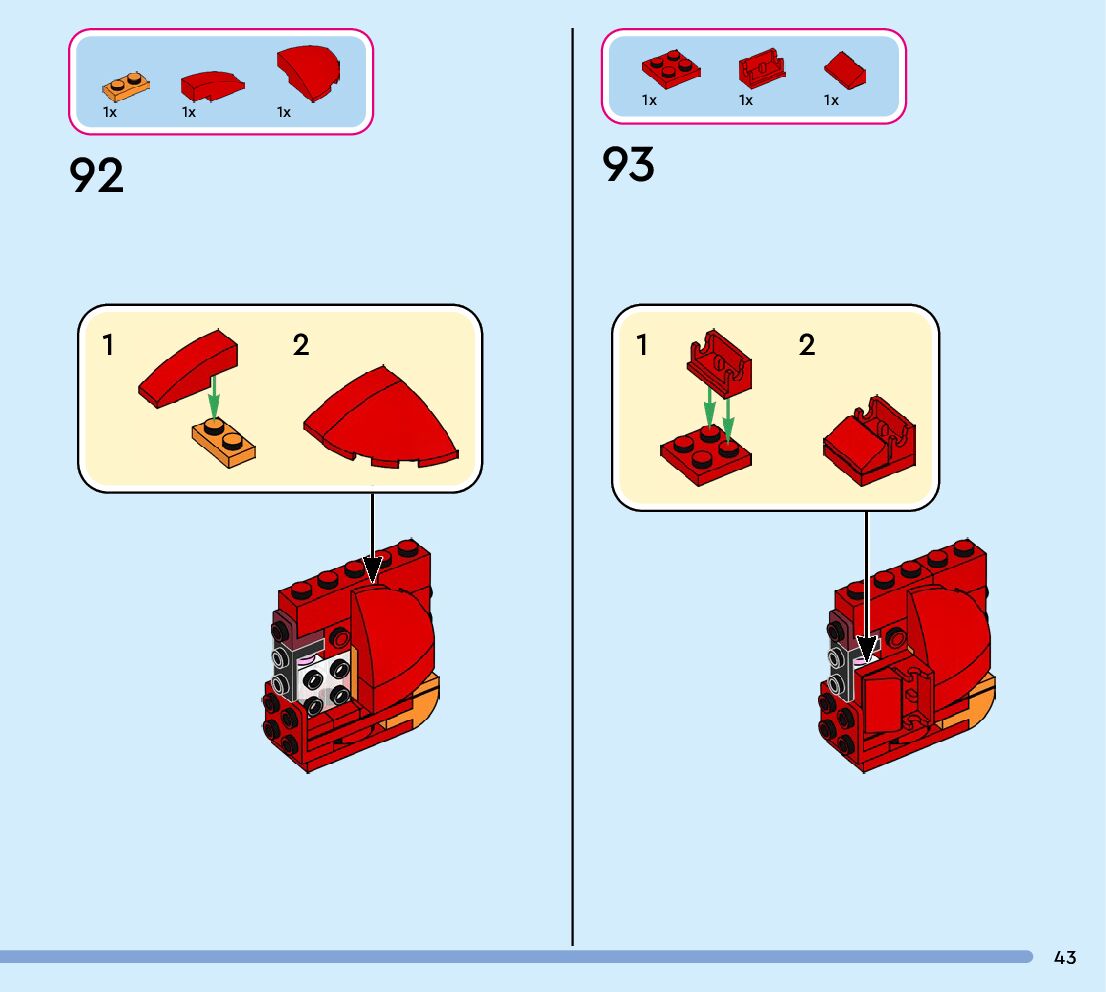 1x 1x 1x

92

1 2

1x 1x 1x

93

1 2

43