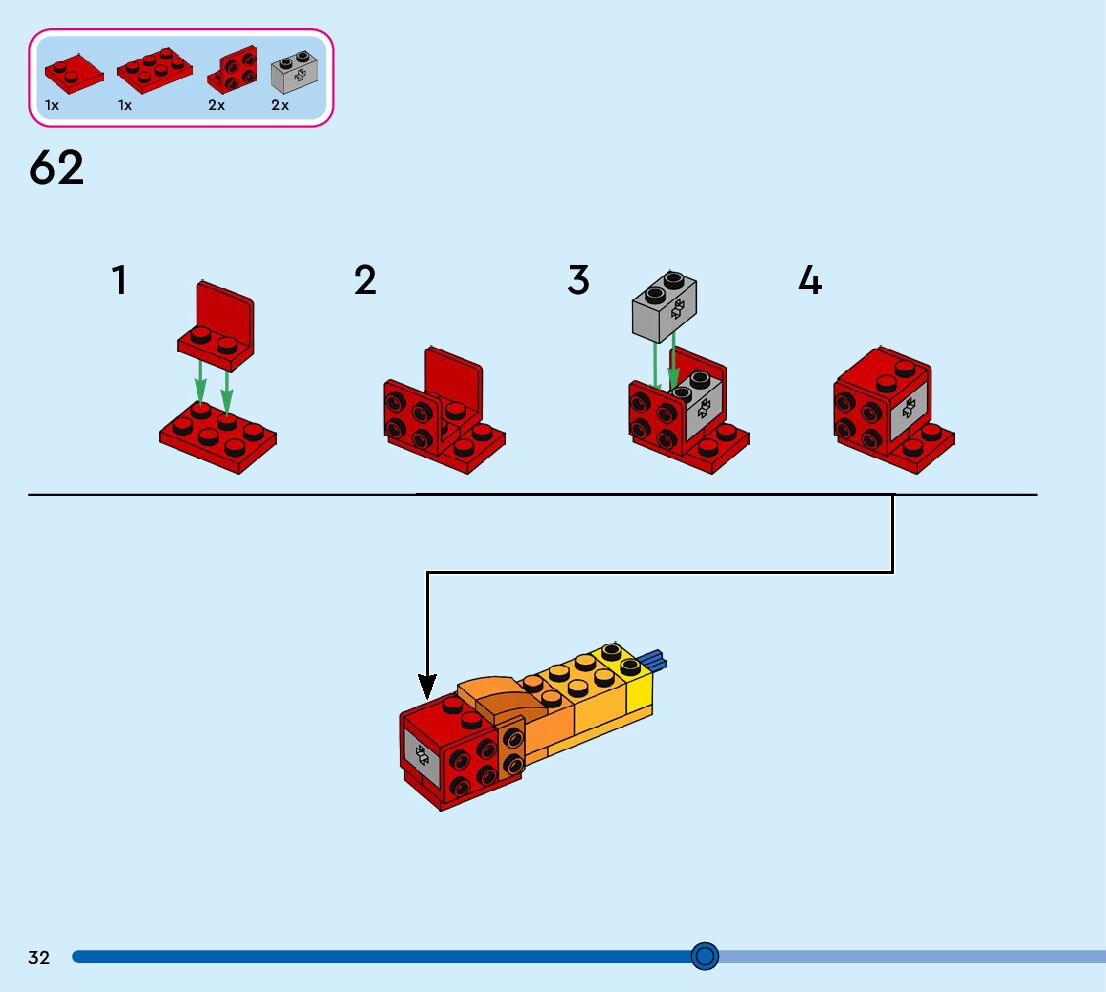 1x
1x
2x
2x

62

1

2

3

4

32