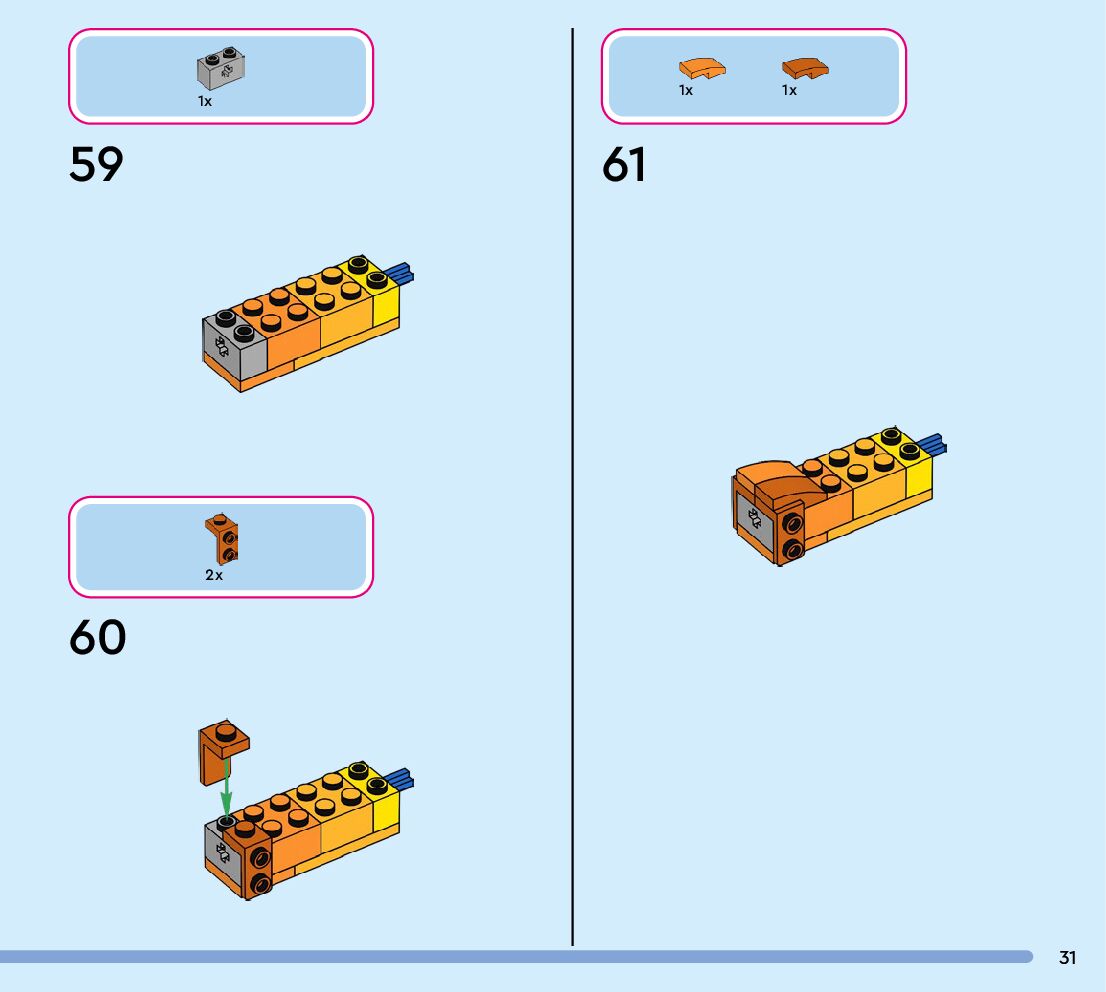 1x

59

2x

60

1x 1x

61

31