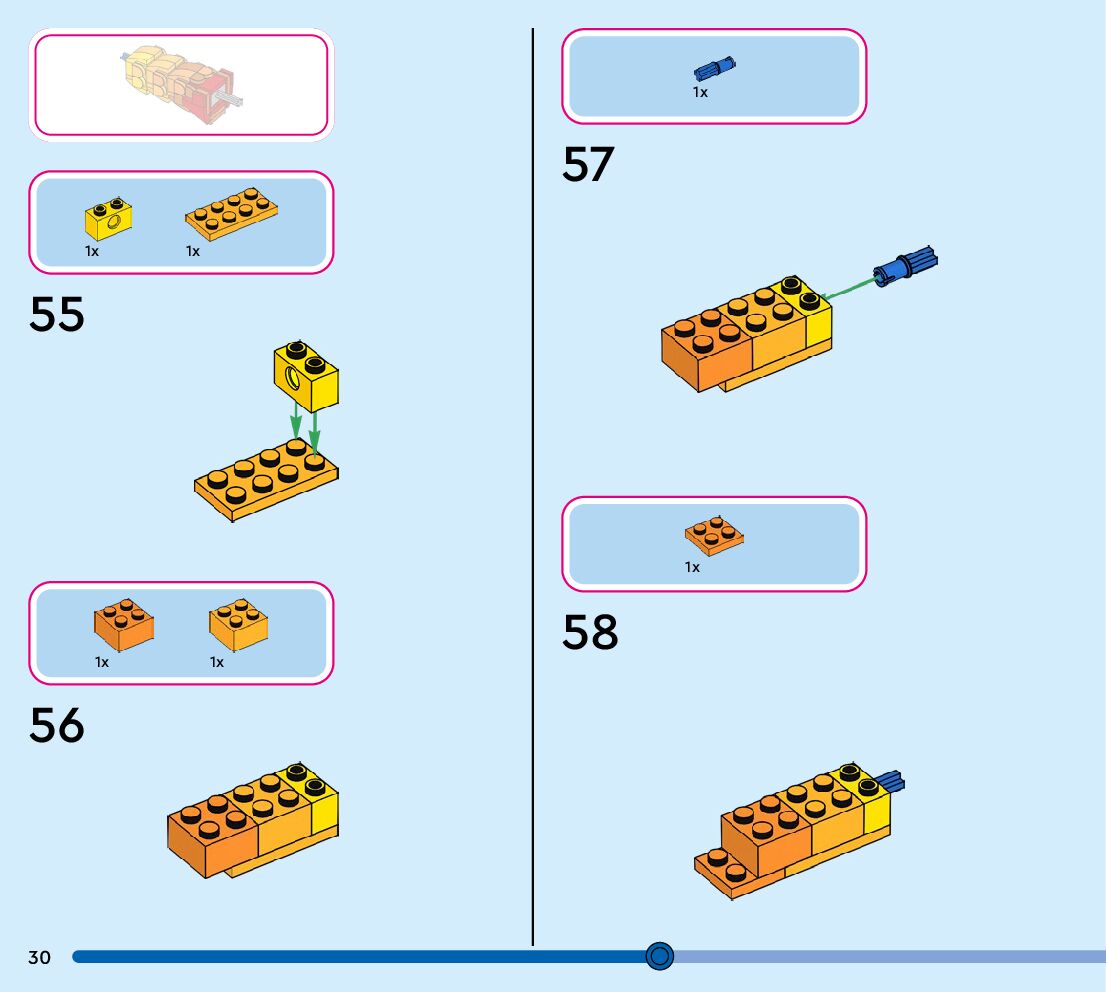 1x 1x

55

1x 1x

56

1x

57

1x

58

30