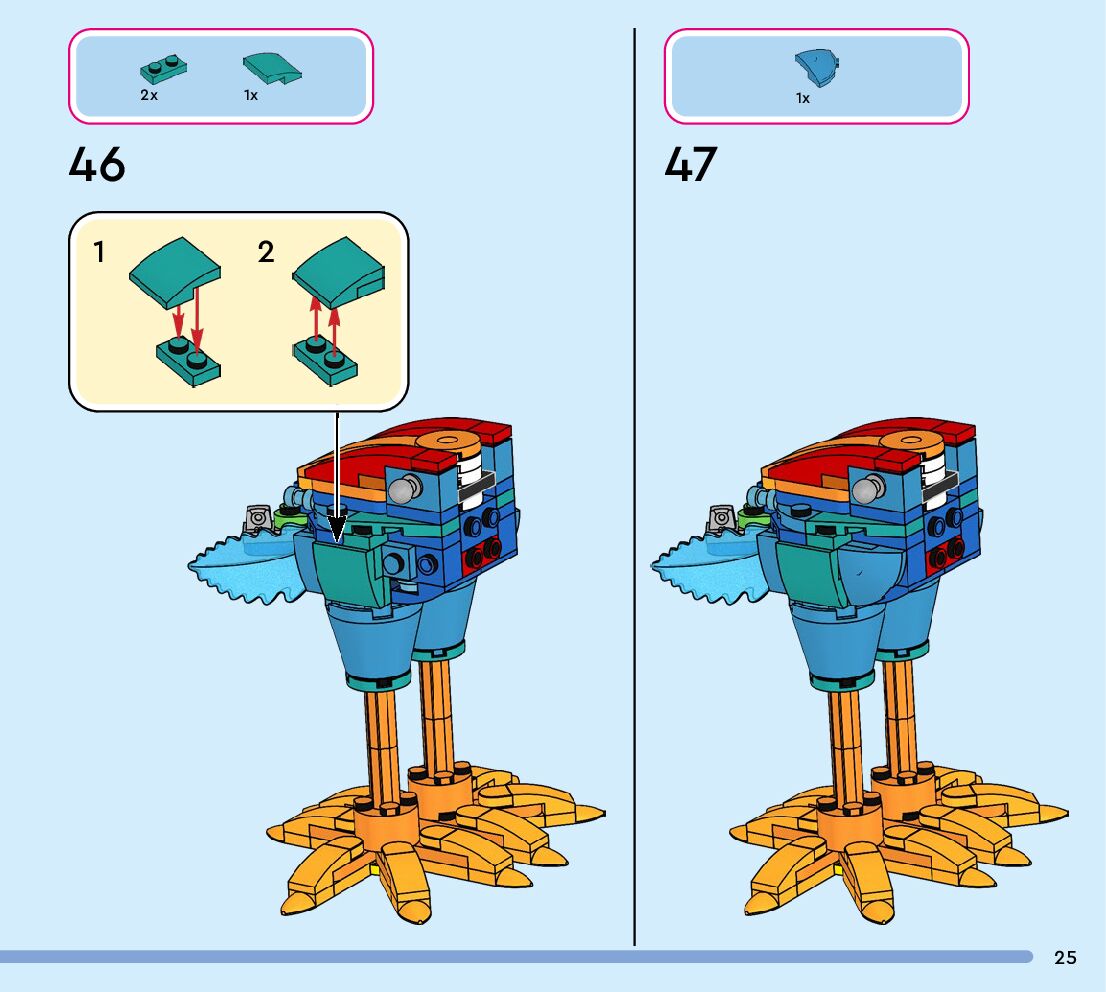 2x
1x

46

1
2

1x

47

25