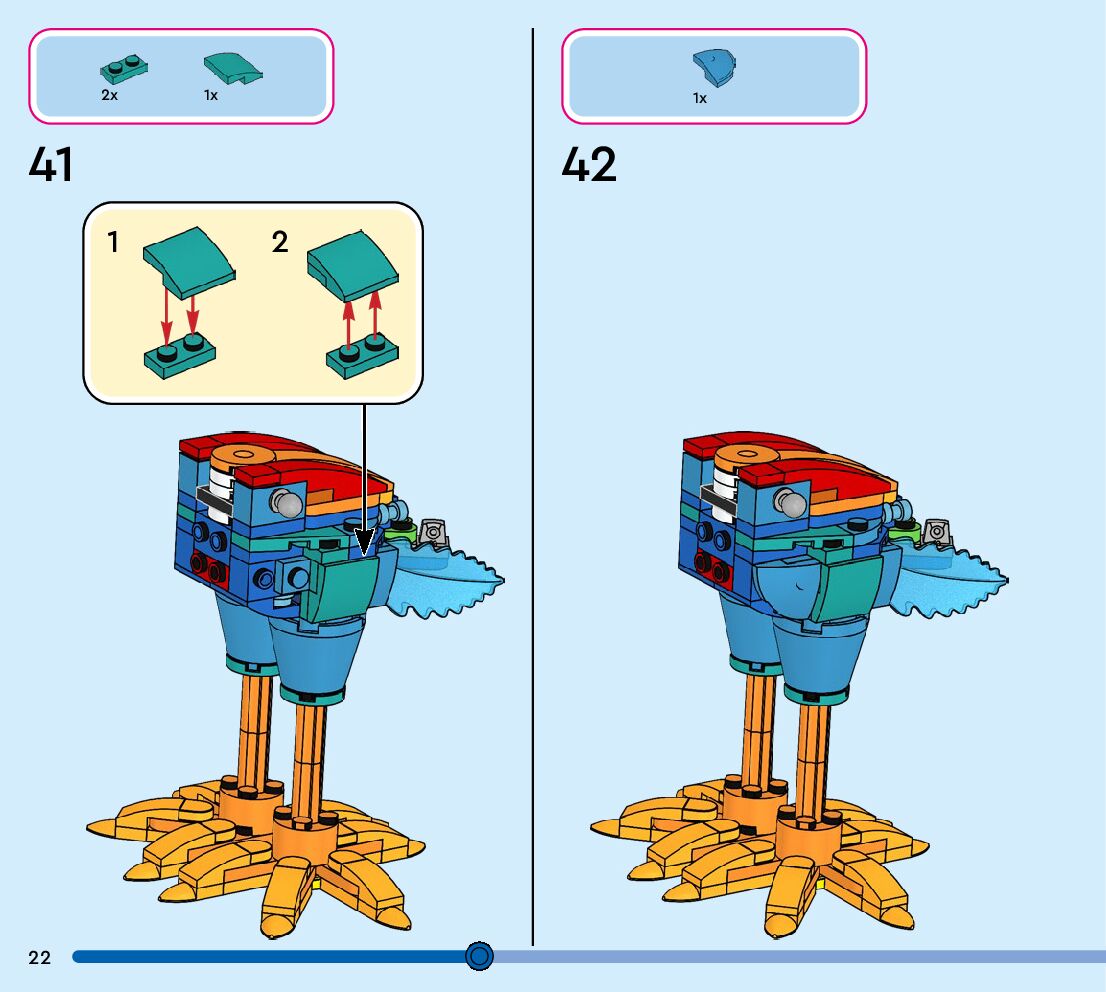 2x 1x

41

1 2

1x

42

22