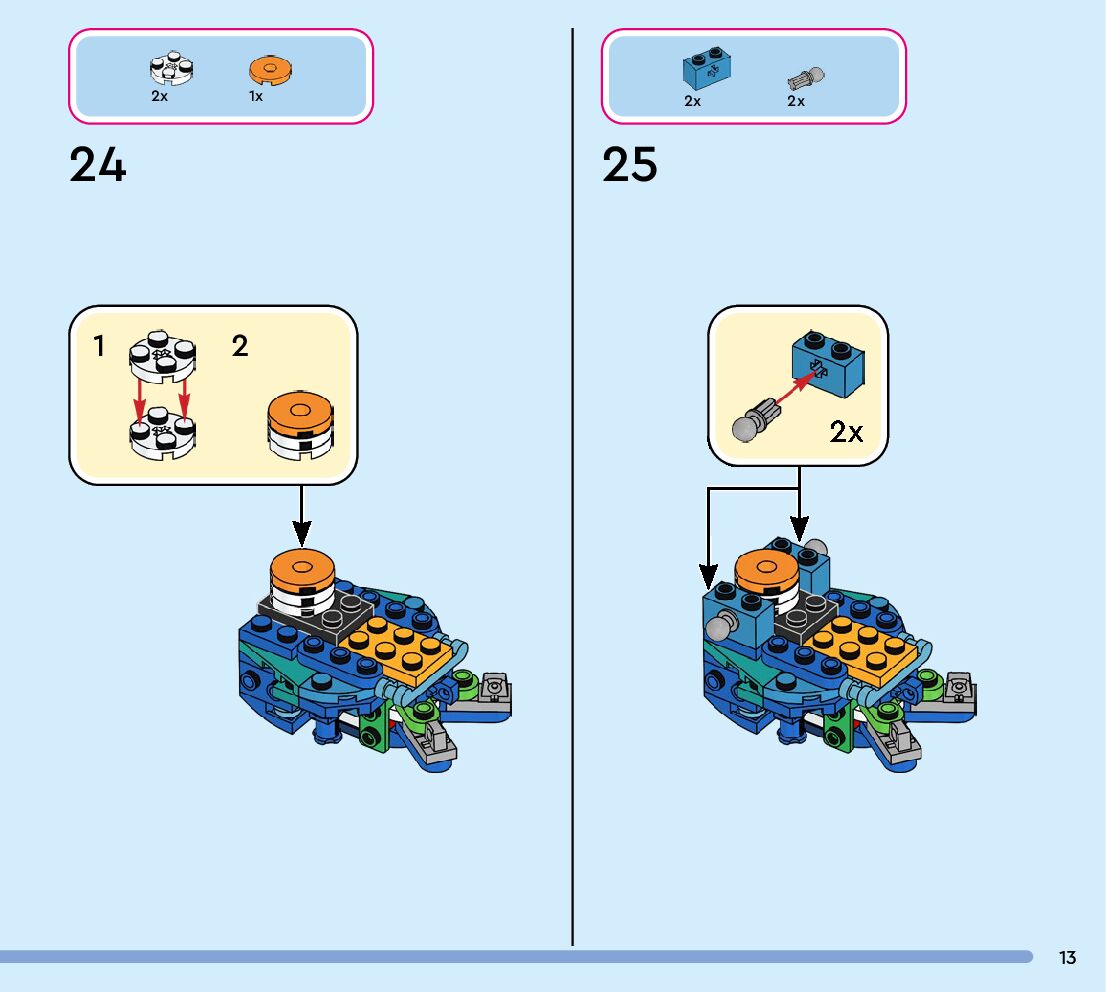 2x 1x

24

1 2

2x 2x

25

2x

13