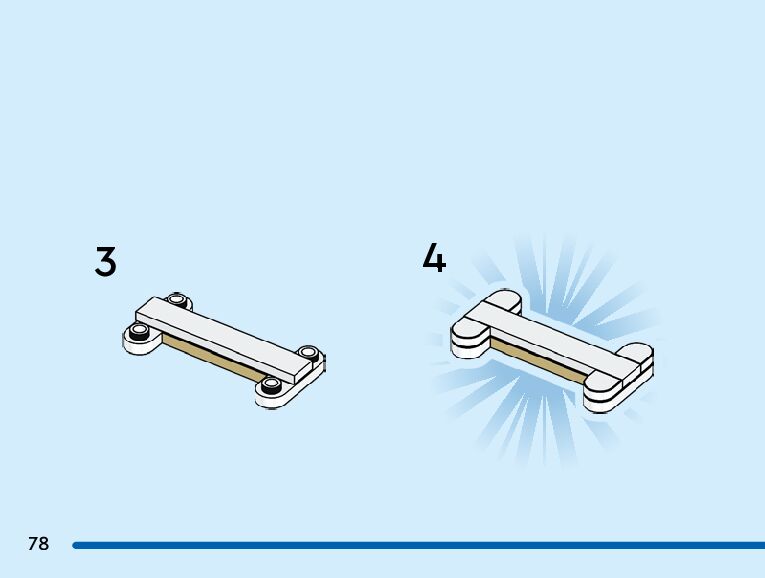 3

4

78