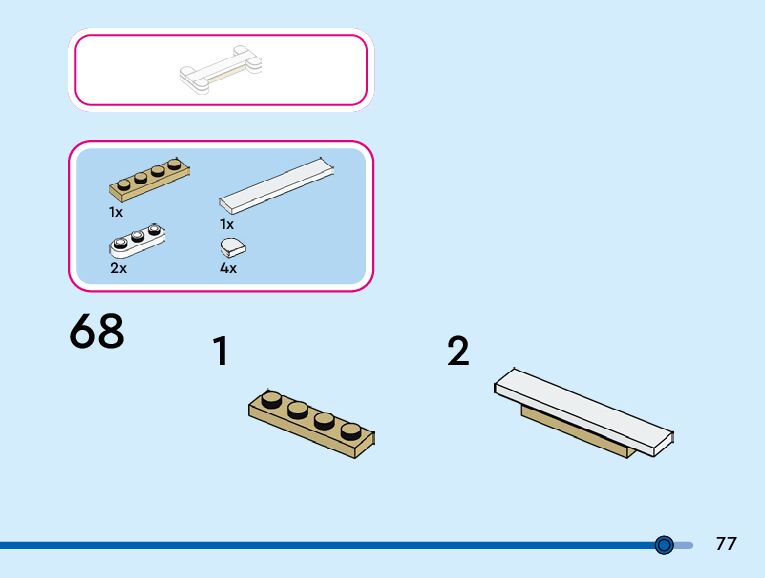 1x

1x

2x

4x

68

1

2

77