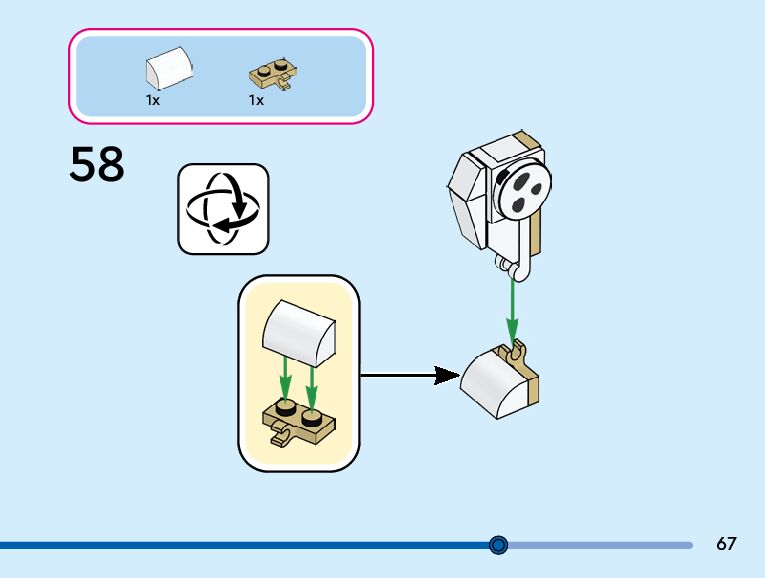 1x 1x

58

67